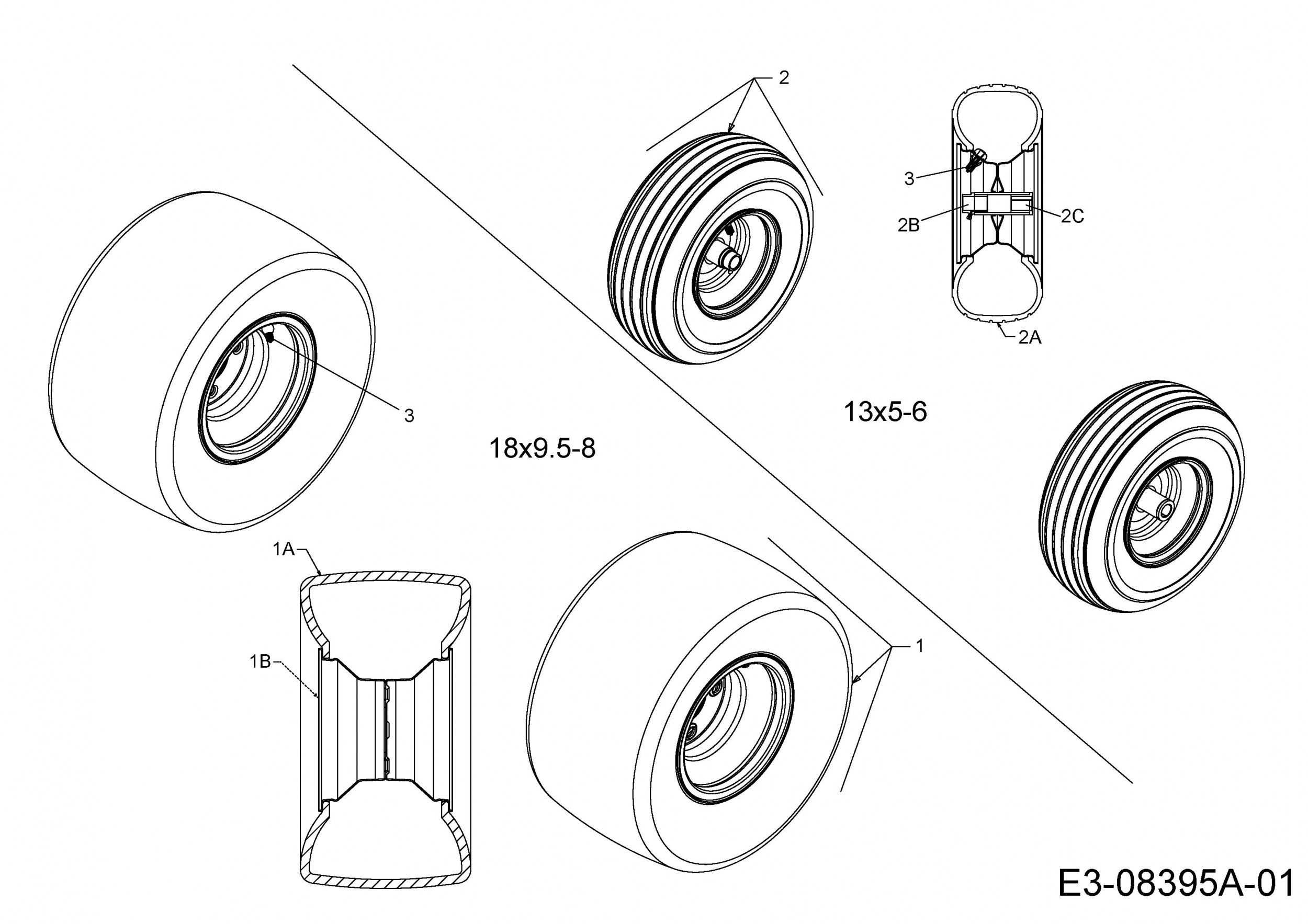 2

3

2B

2C

2A

3

13x5-6

18x9.5-8

1A

1B

1

E3-08395A-01