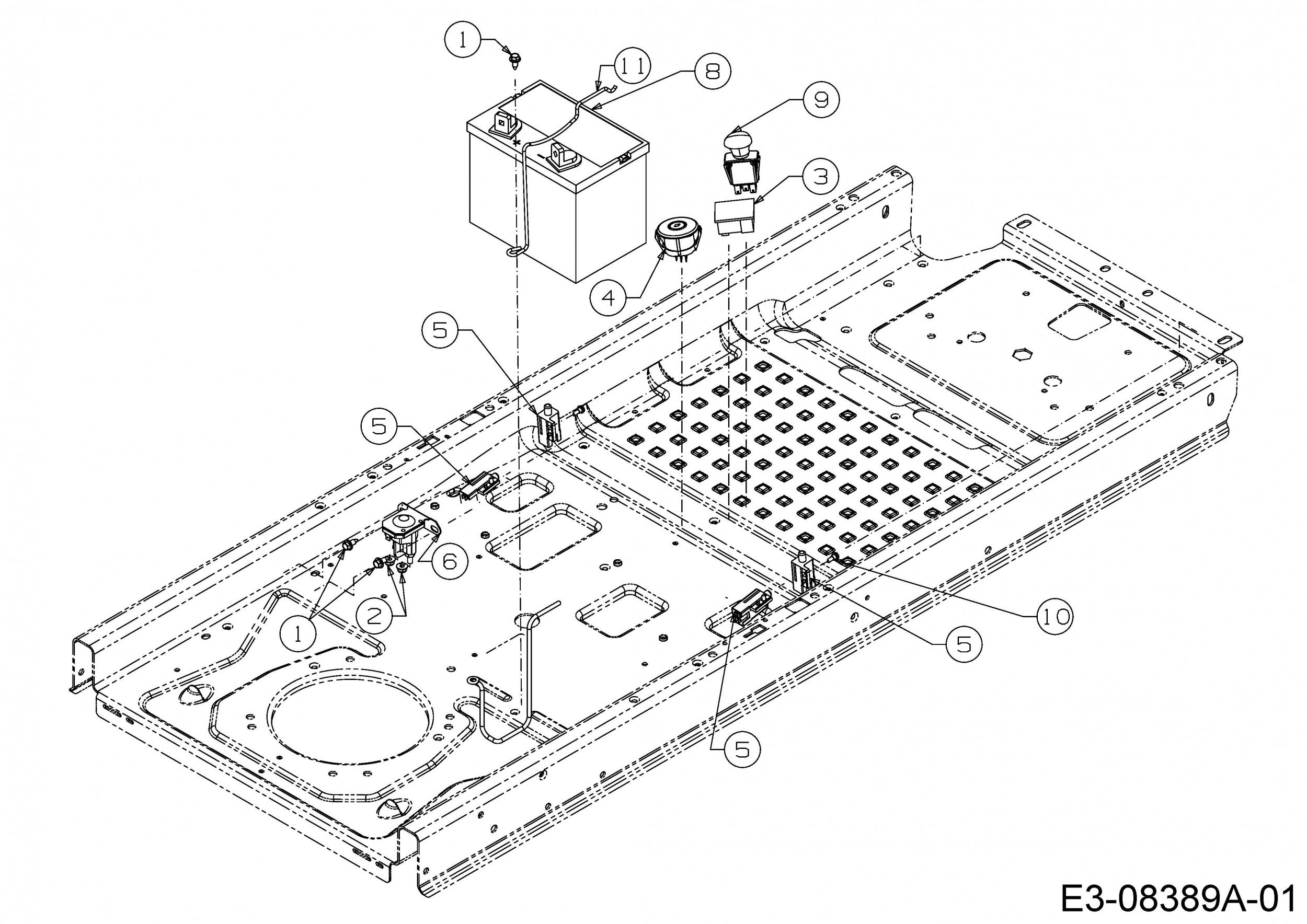 1
11
8
9
3
4
5
5
6
1
2
10
5
5
E3-08389A-01