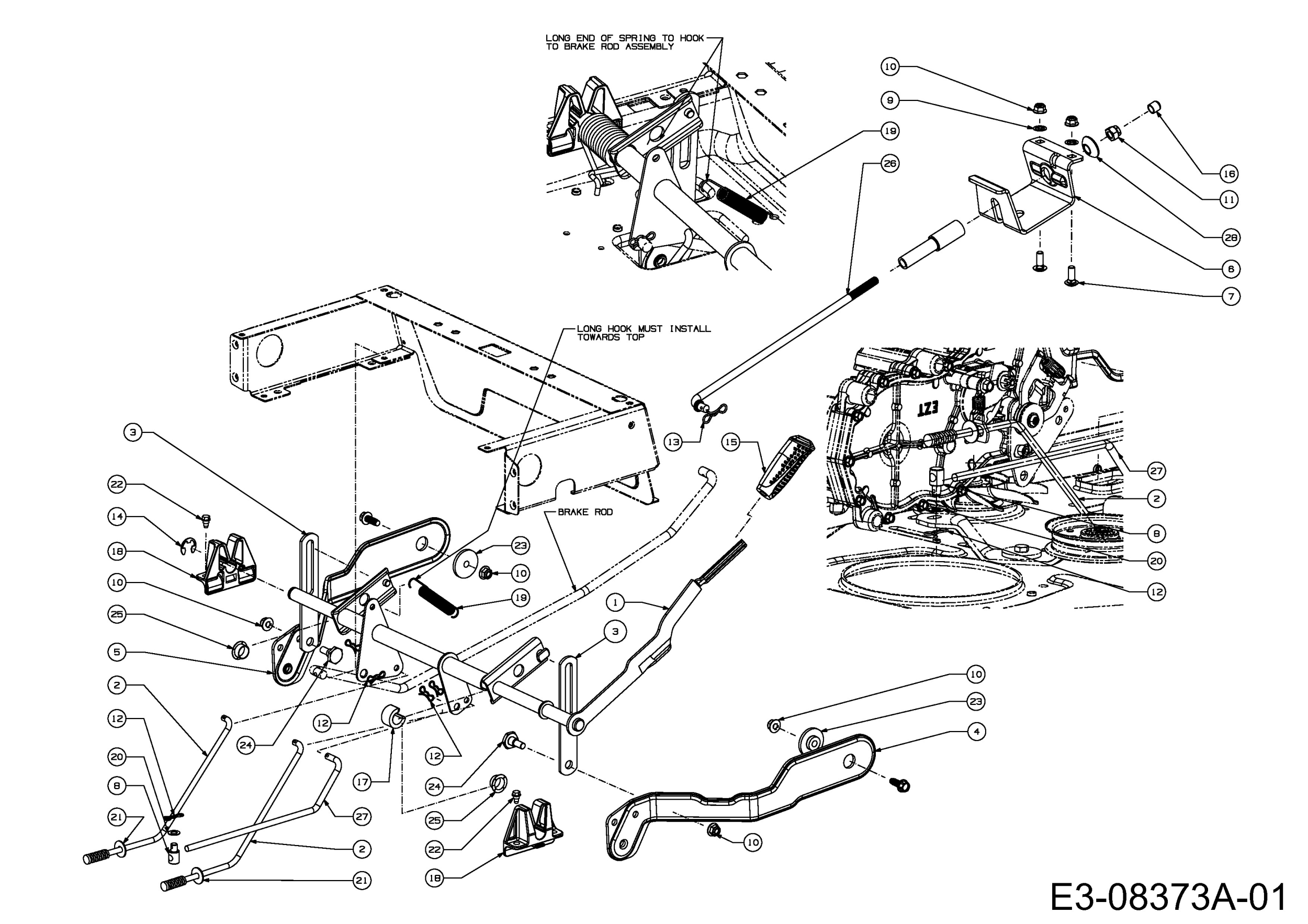 LONG END OF SPRING TO HOOK TO BRAKE ROD ASSEMBLY

10
9
19
26
16
11
28
6
7

LONG HOOK MUST INSTALL TOWARDS TOP

EZT

13
15
27
2
8
20
12

3
22
14
18
10
25
5
2
12
20
8
21

BRAKE ROD

23
10
19
1
3
24
12
12
17
24
25
22
18
27
2
21

10
23
4
10

E3-08373A-01