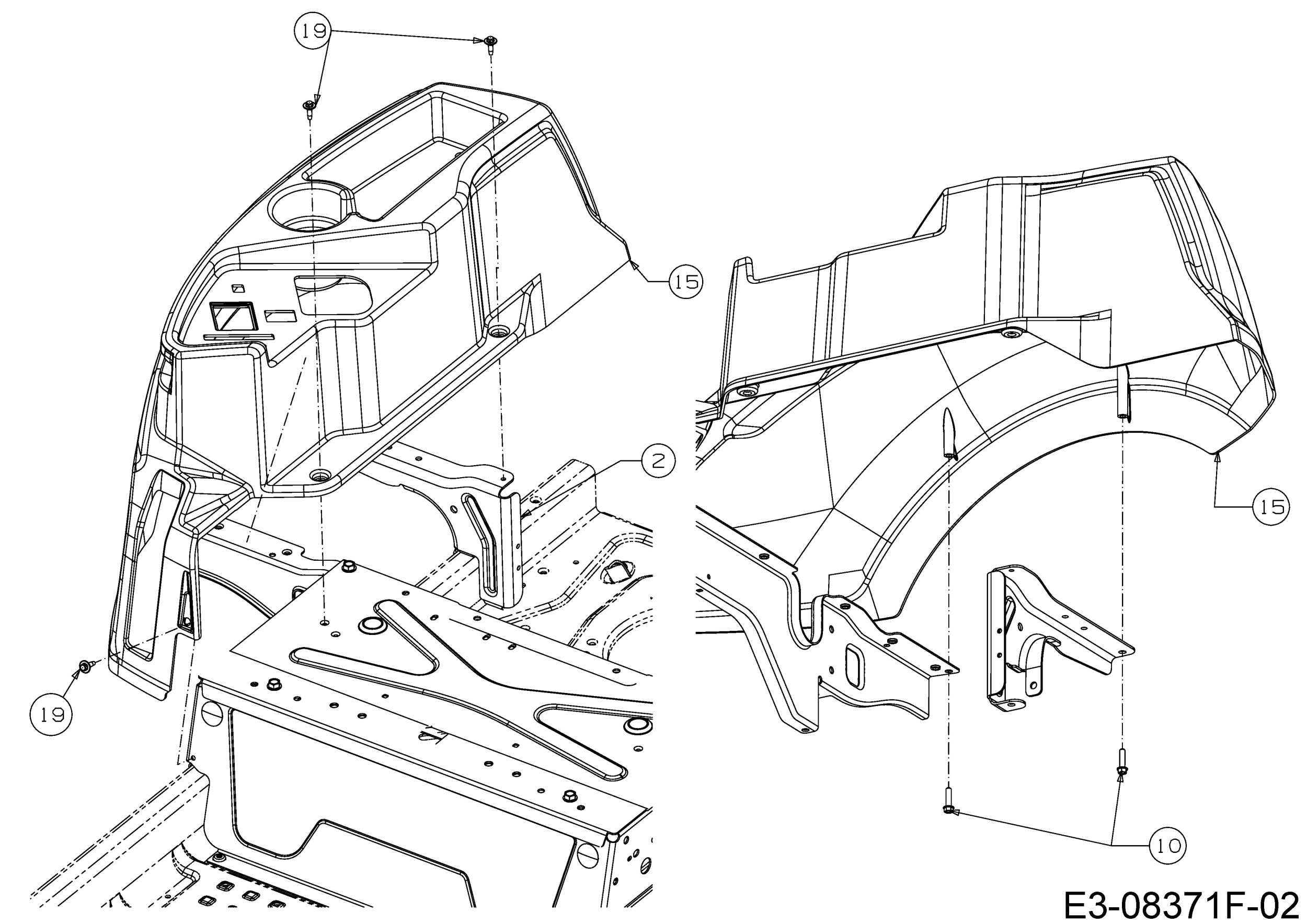 19
15
2
19
15
10
E3-08371F-02