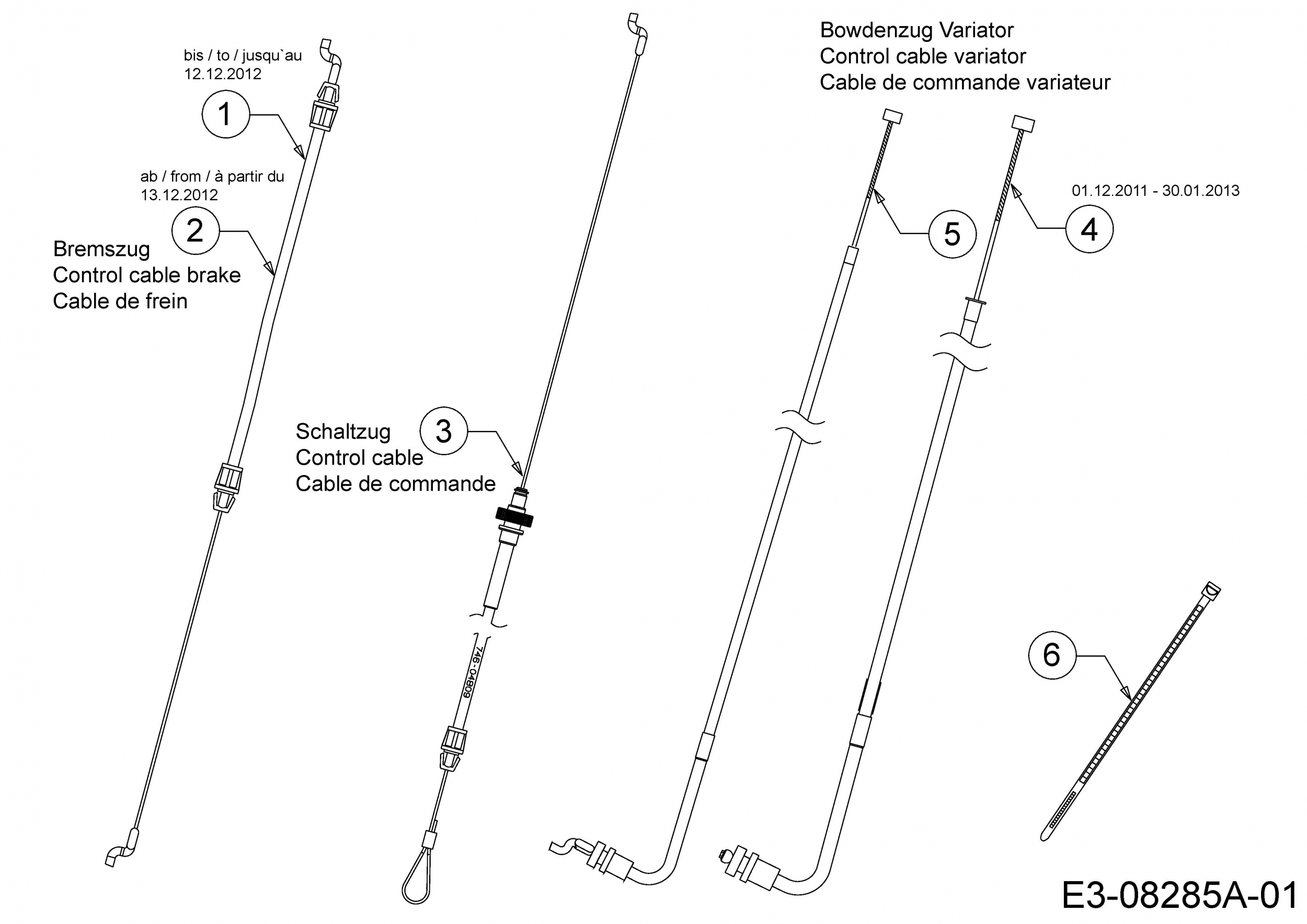 bis / to / jusqu`au
12.12.2012

1

ab / from / à partir du
13.12.2012

2

Bremszug
Control cable brake
Cable de frein

Schaltzug
Control cable
Cable de commande

3

746-04809

Bowdenzug Variator
Control cable variator
Cable de commande variateur

5

01.12.2011 - 30.01.2013

4

6

E3-08285A-01