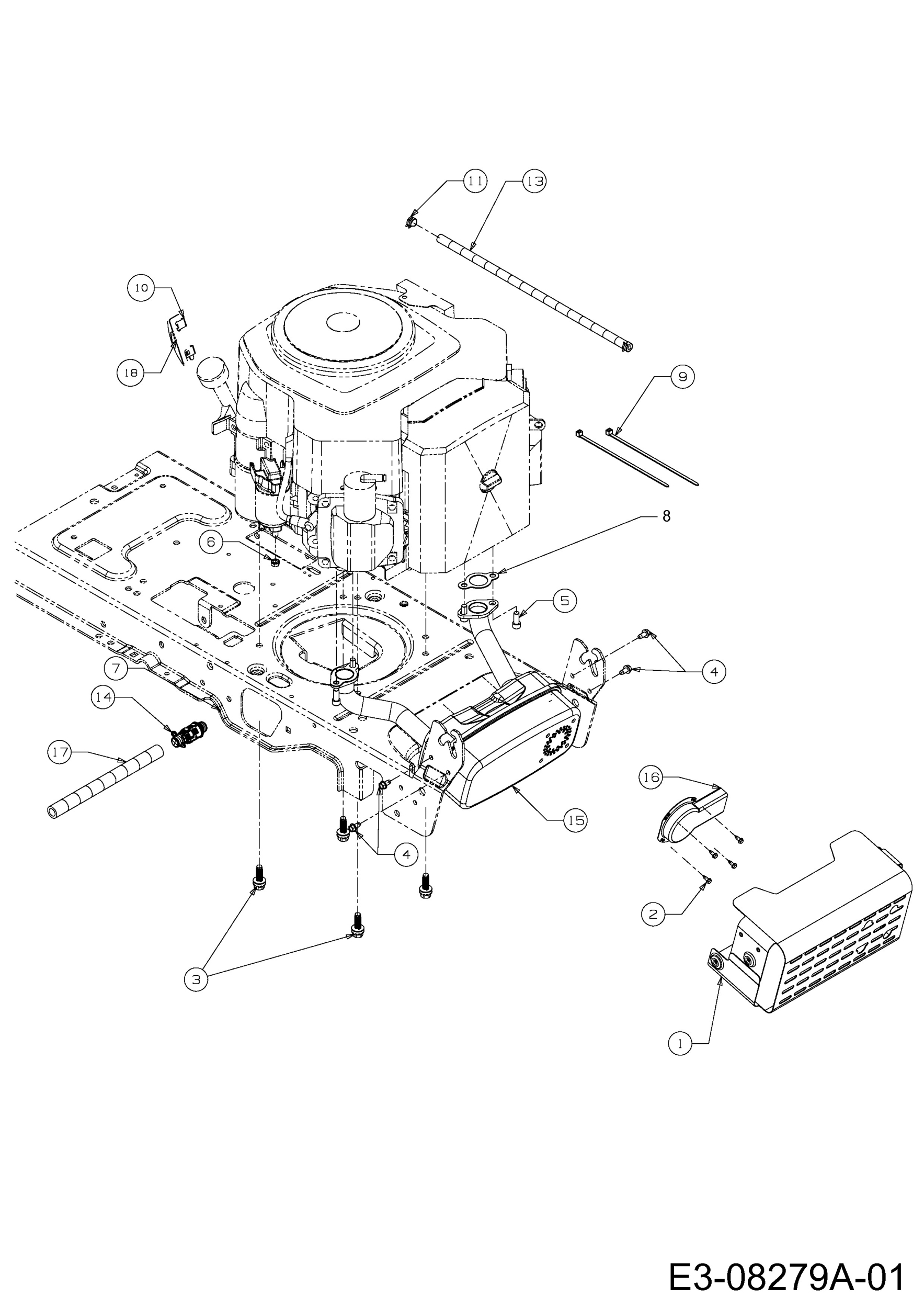 11
13
10
18
9
8
6
5
4
7
14
17
16
15
4
2
3
1
E3-08279A-01