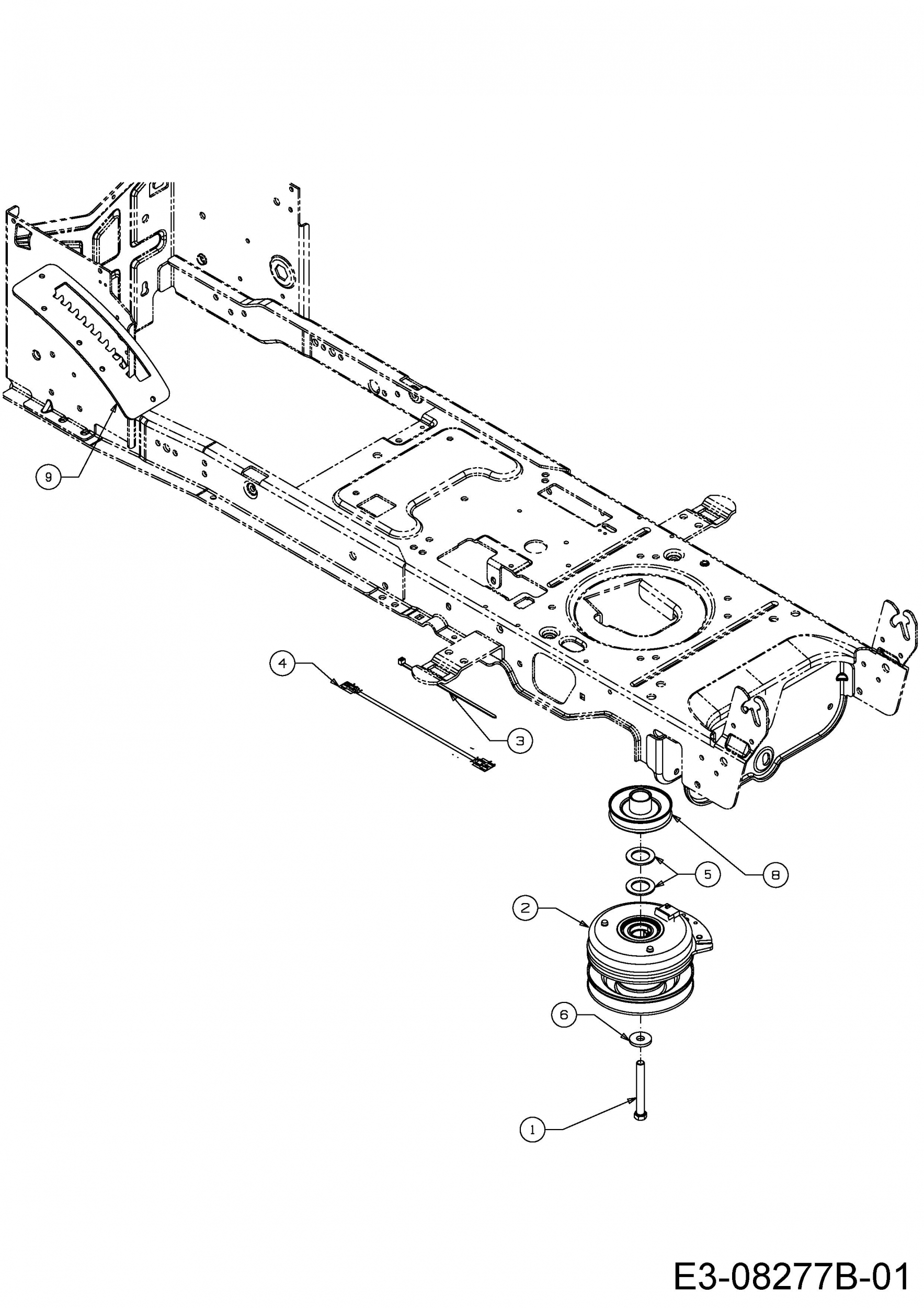 9

4

3

8

5

2

6

1

E3-08277B-01