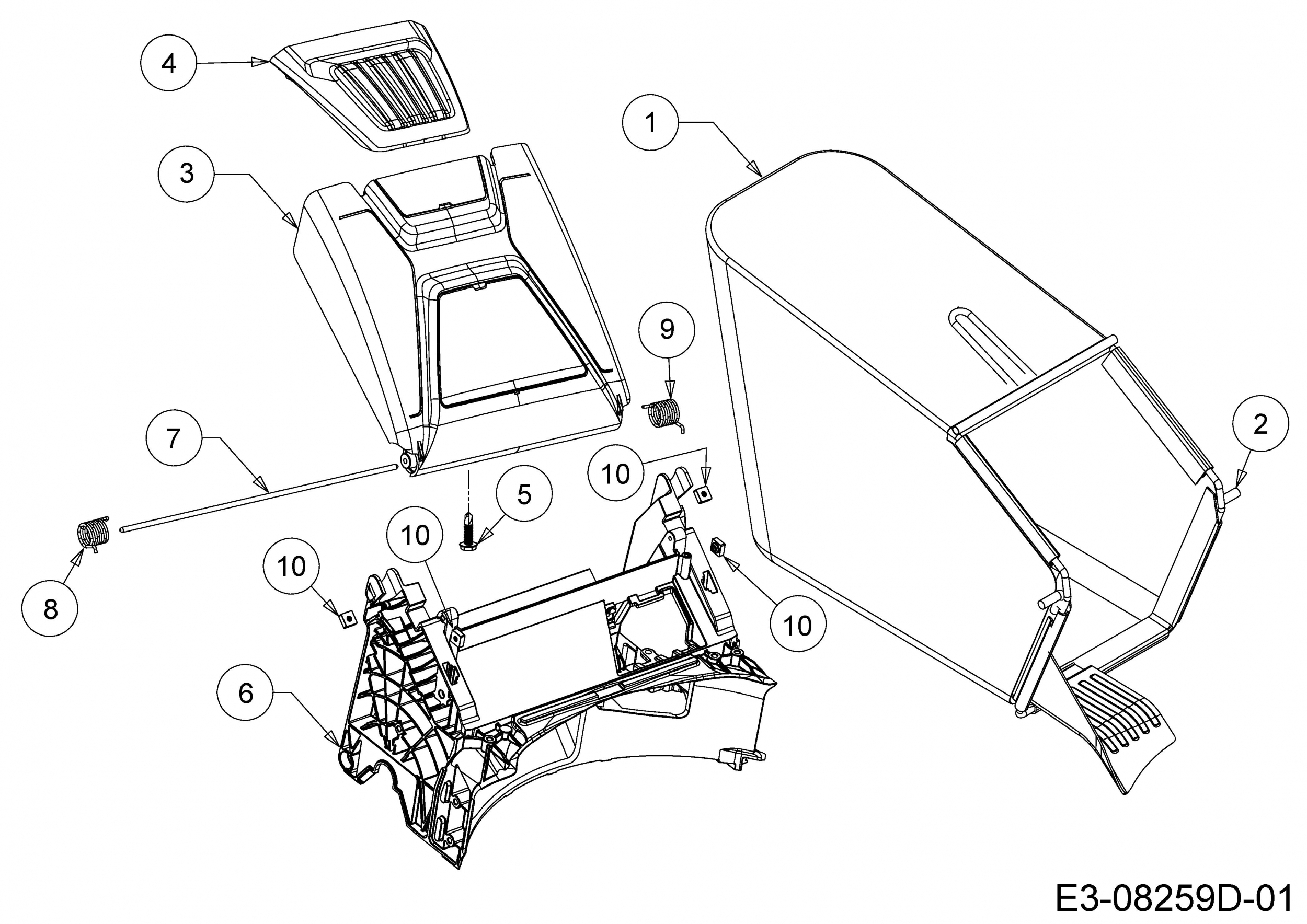 4
1
3
9
2
7
10
5
10
10
8
10
6
E3-08259D-01