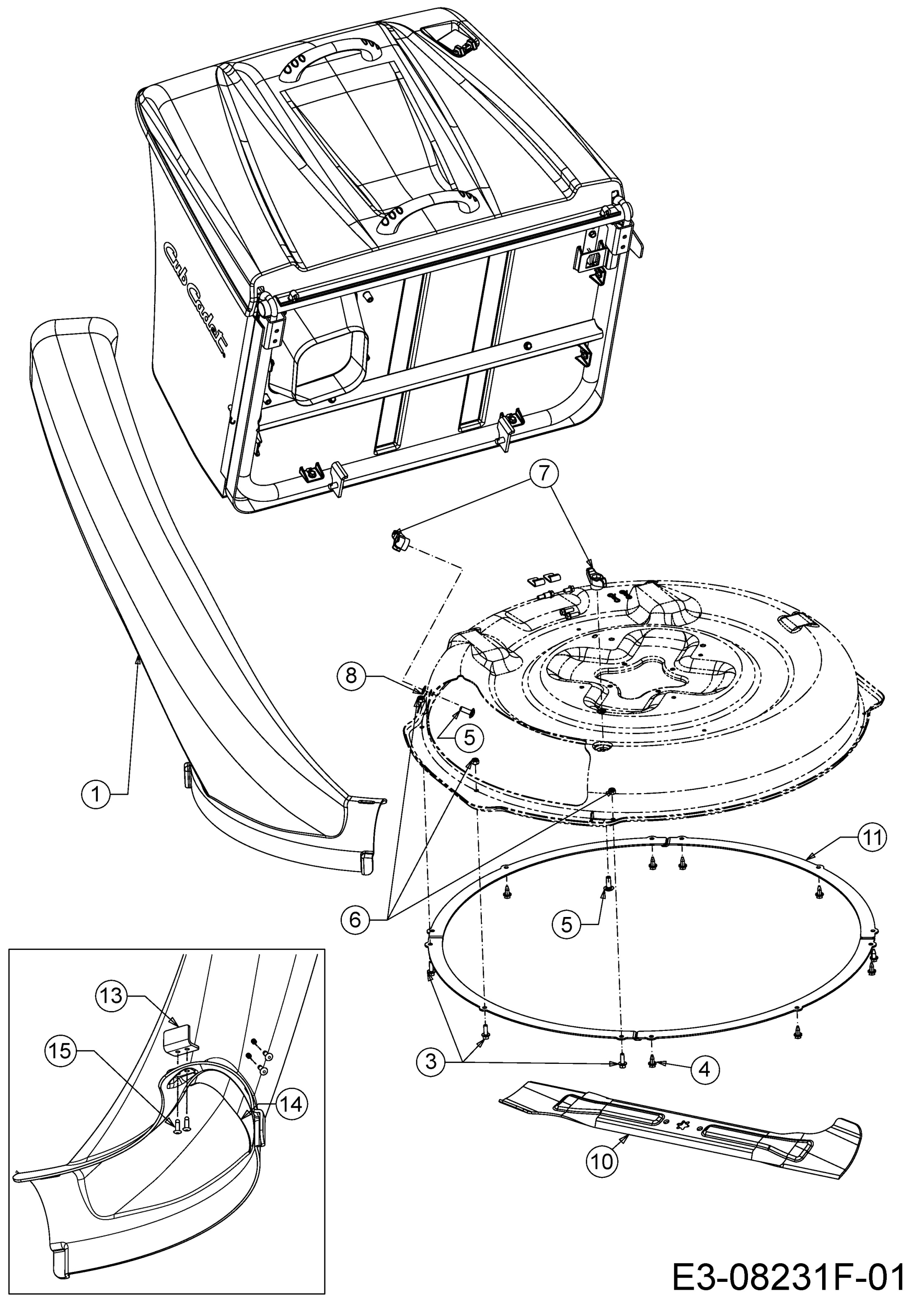 Cub Cadet

7

8

5

1

11

6

5

13

15

14

3

4

10

E3-08231F-01