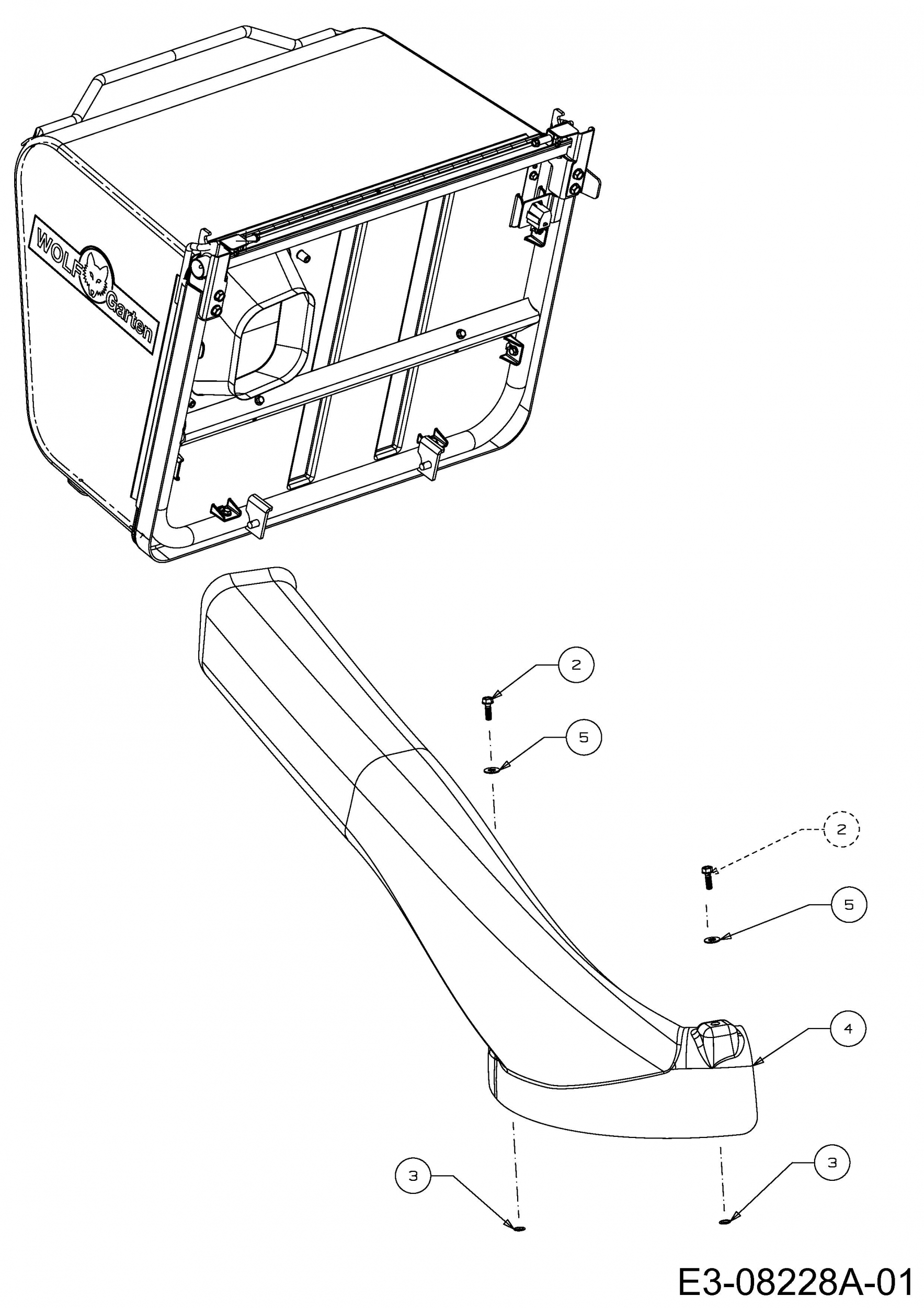 WOLF Garten

2

5

2

5

4

3

3

E3-08228A-01