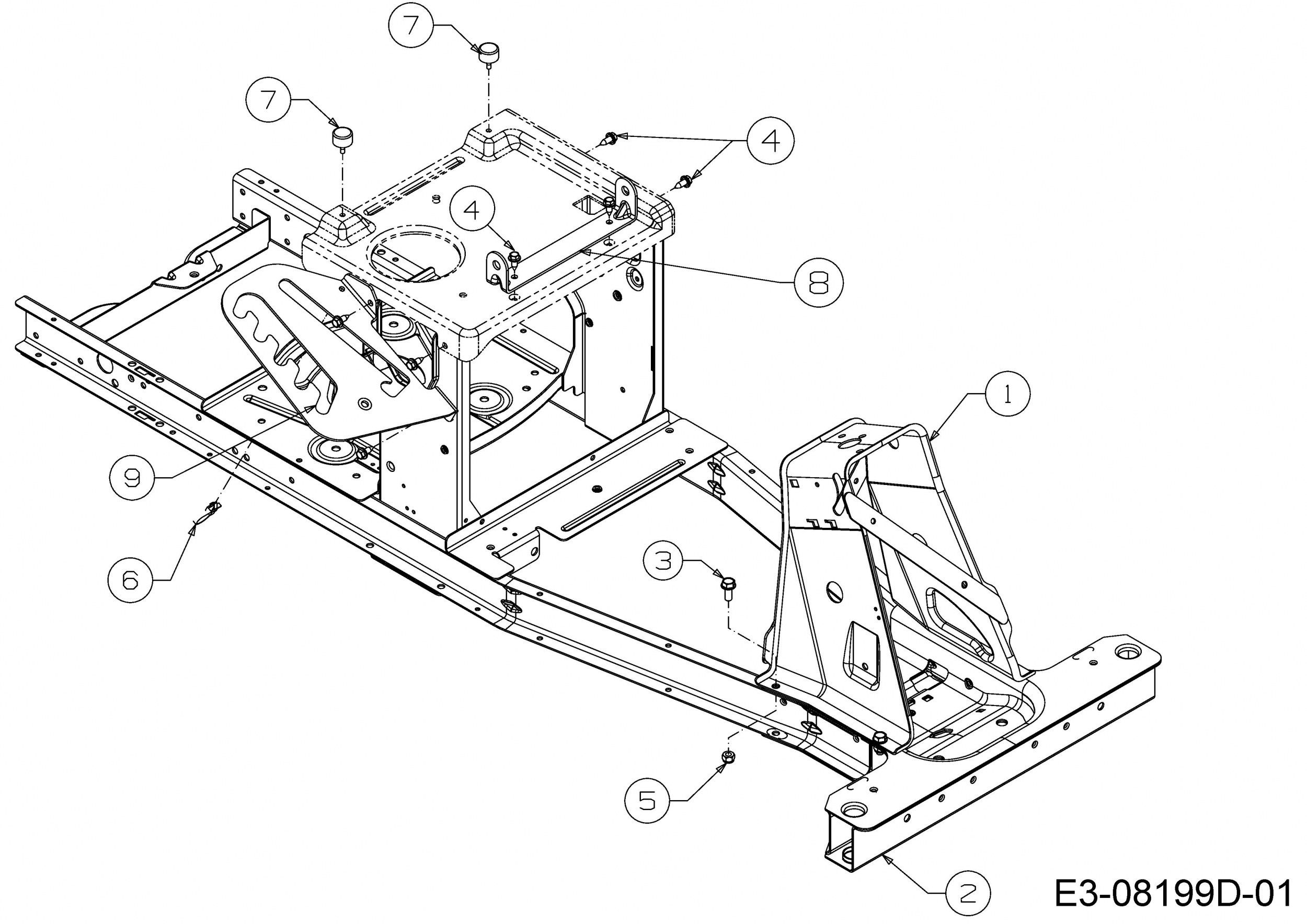 7
7
4
4
8
1
9
6
3
5
2
E3-08199D-01