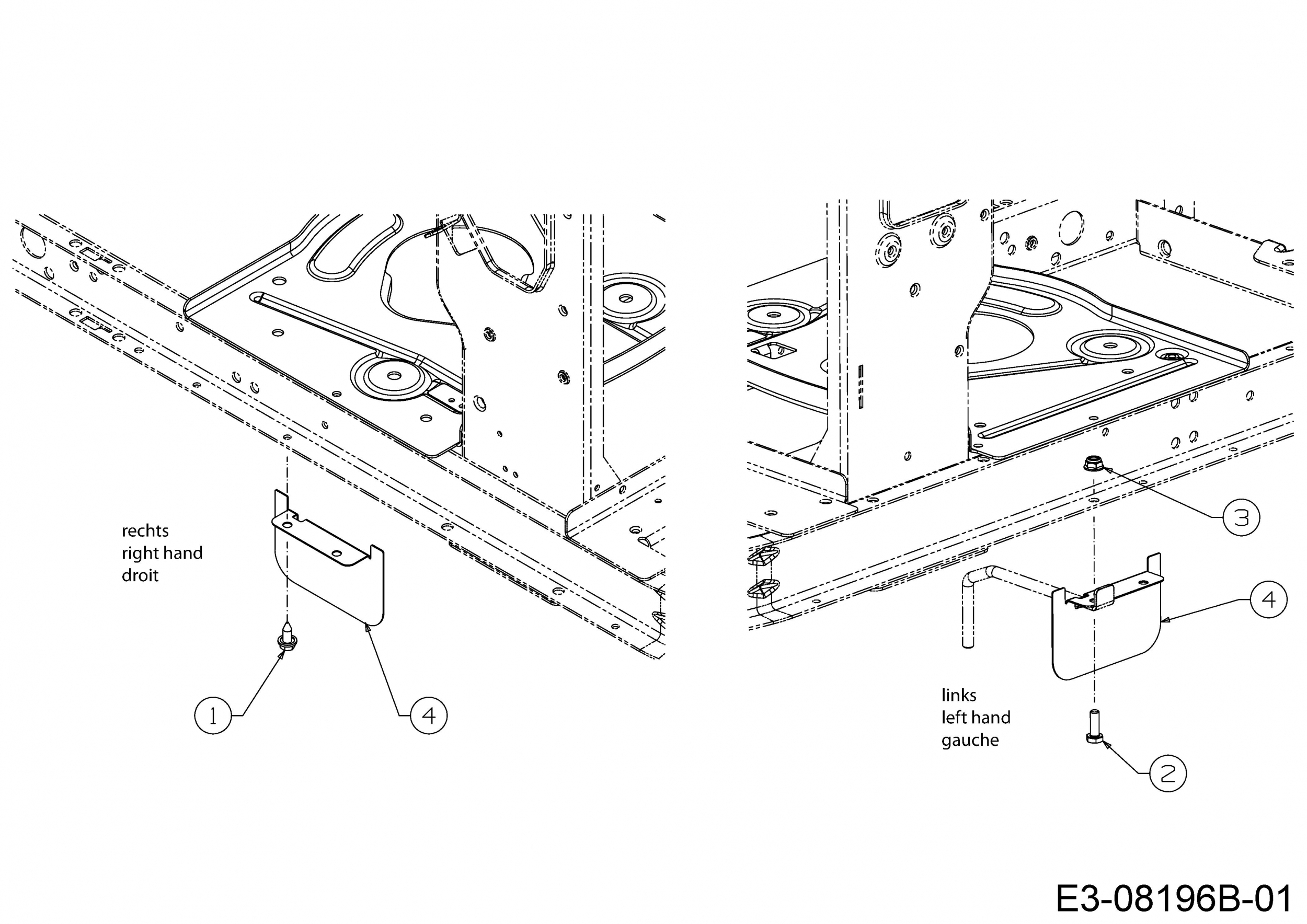 rechts
right hand
droit

1

4

3

4

links
left hand
gauche

2

E3-08196B-01