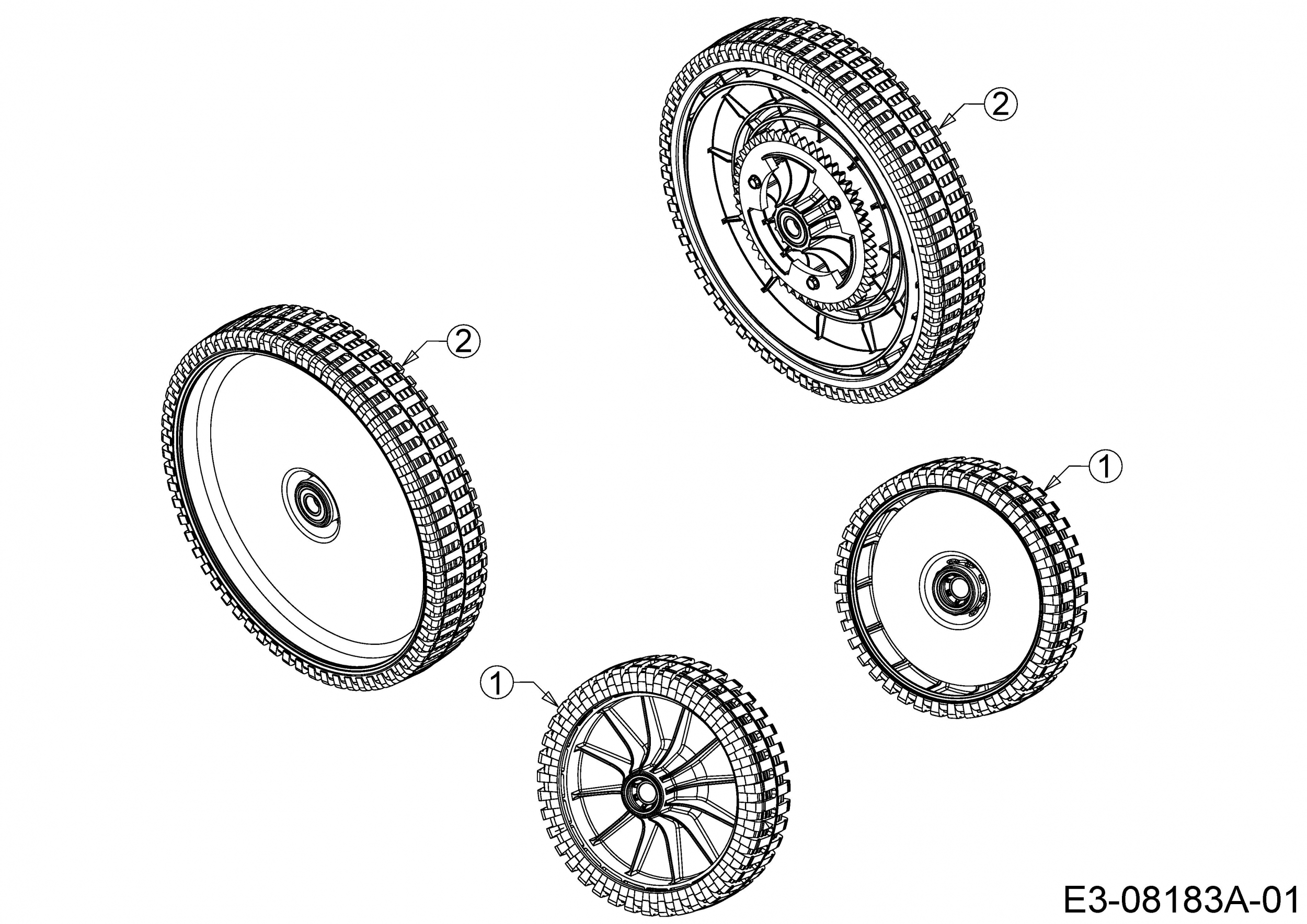 2
2
1
1
E3-08183A-01