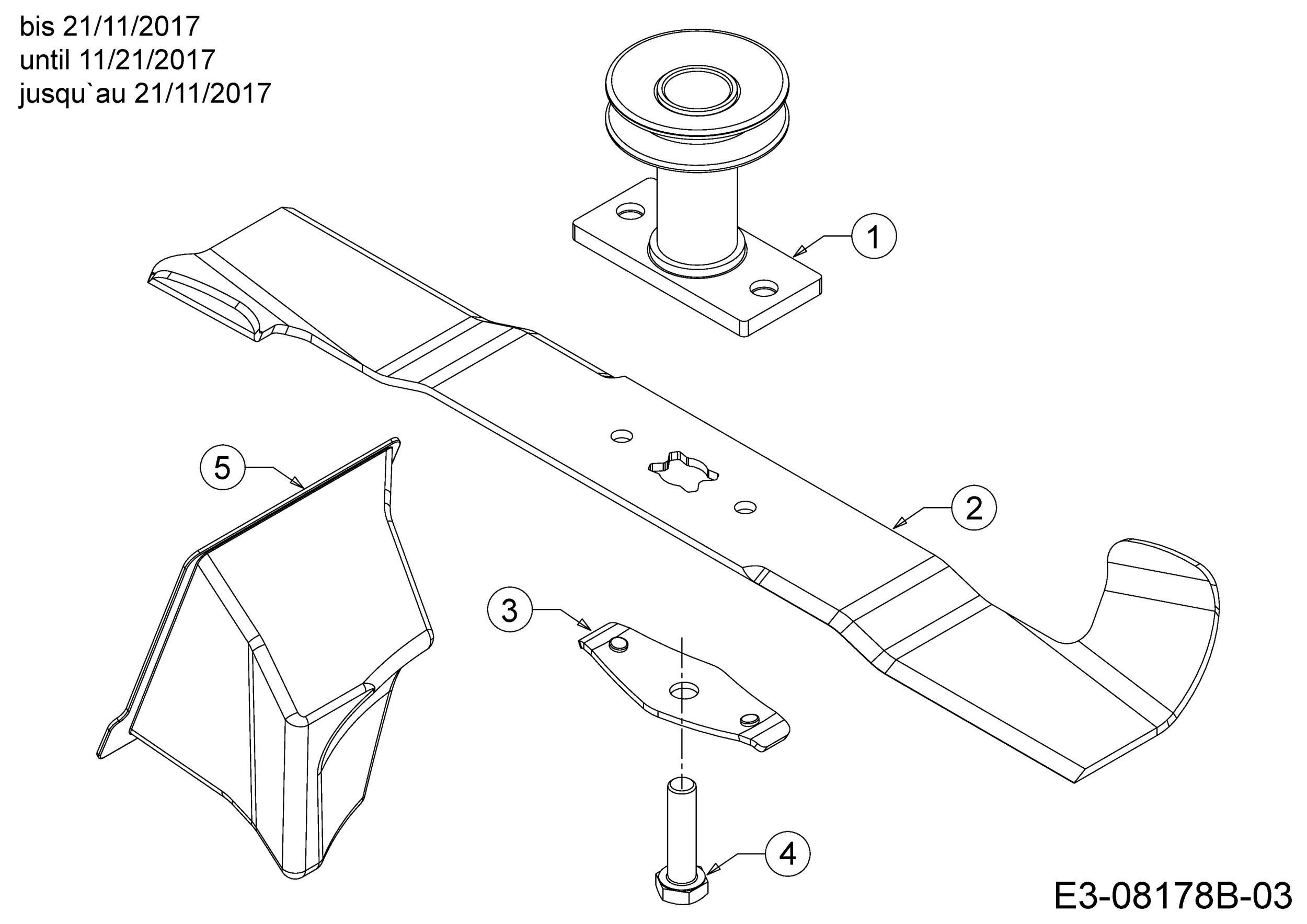 bis 21/11/2017
until 11/21/2017
jusqu`au 21/11/2017

1

5

2

3

4

E3-08178B-03