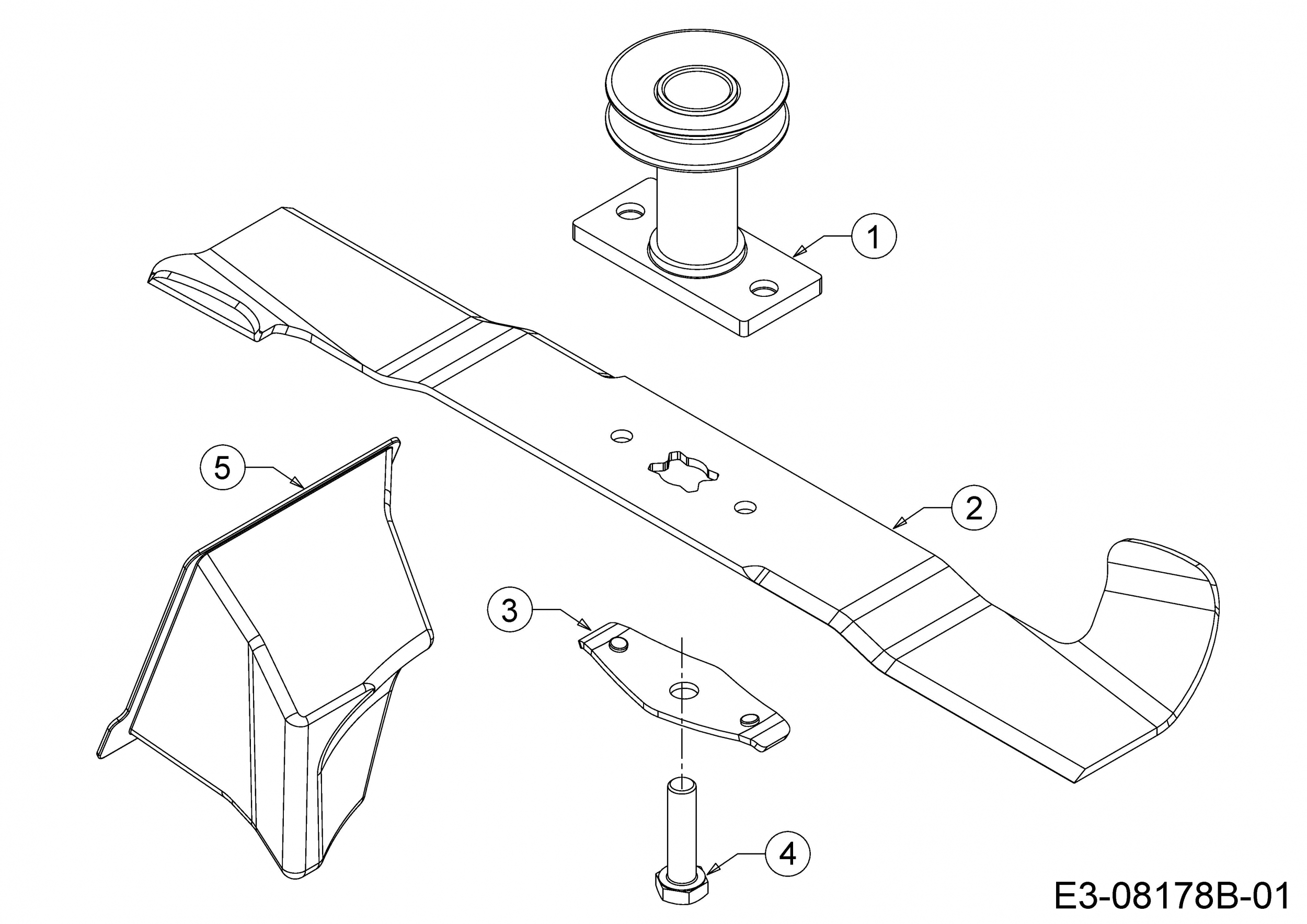 1

5

2

3

4

E3-08178B-01