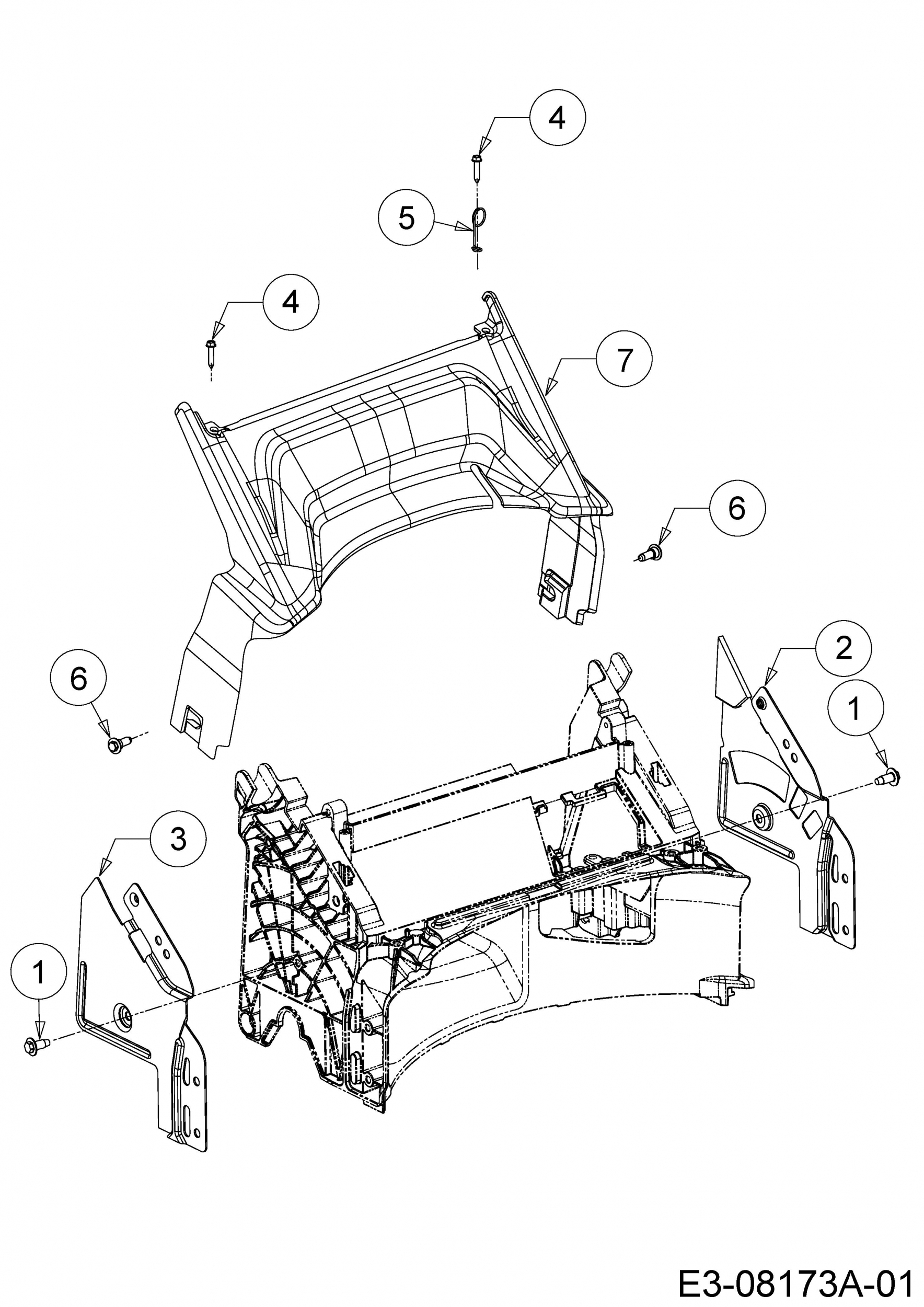 4
5
4
7
6
6
2
1
3
1
E3-08173A-01