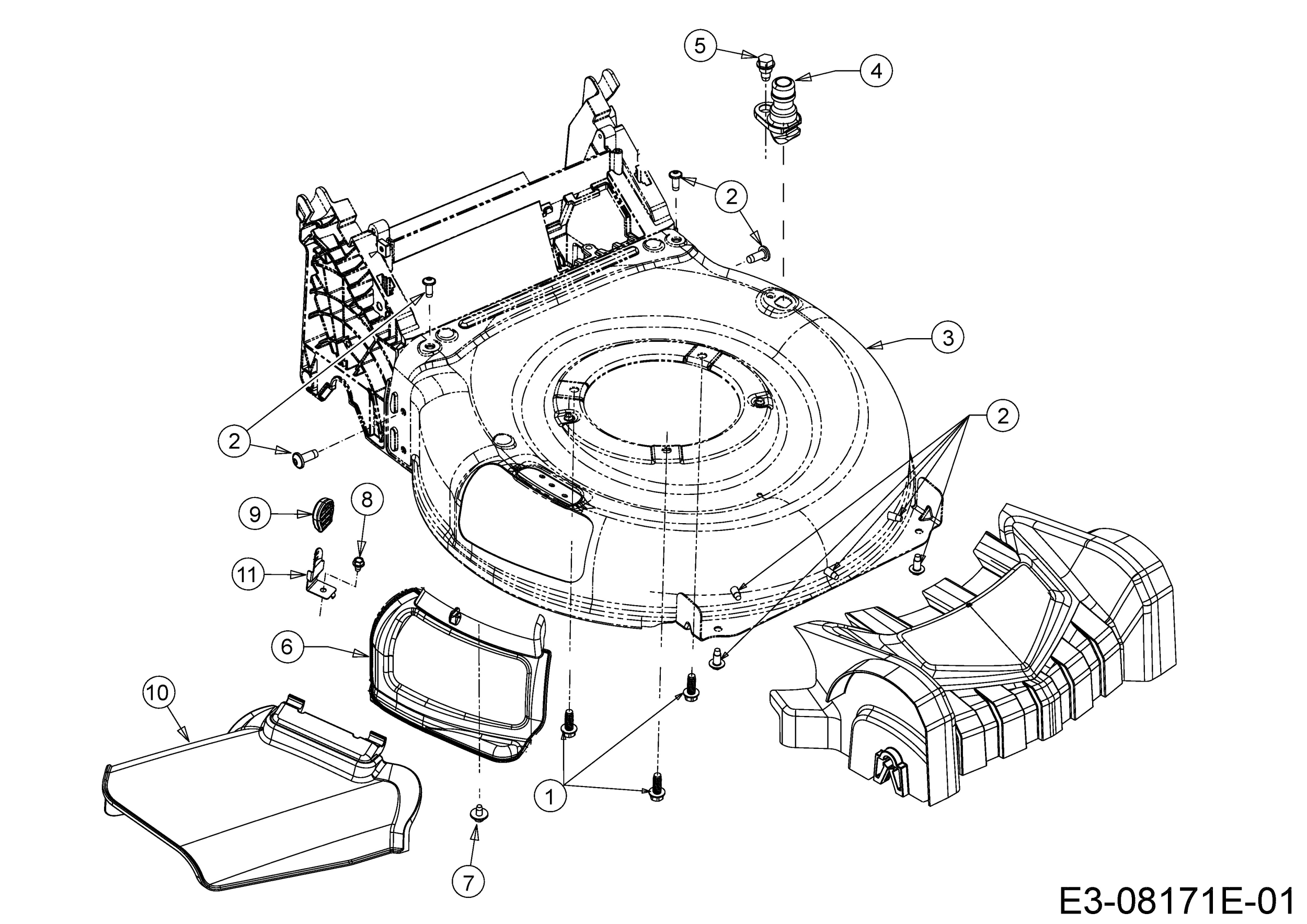 5
4
2
3
2
2
9
8
11
6
10
1
7
E3-08171E-01