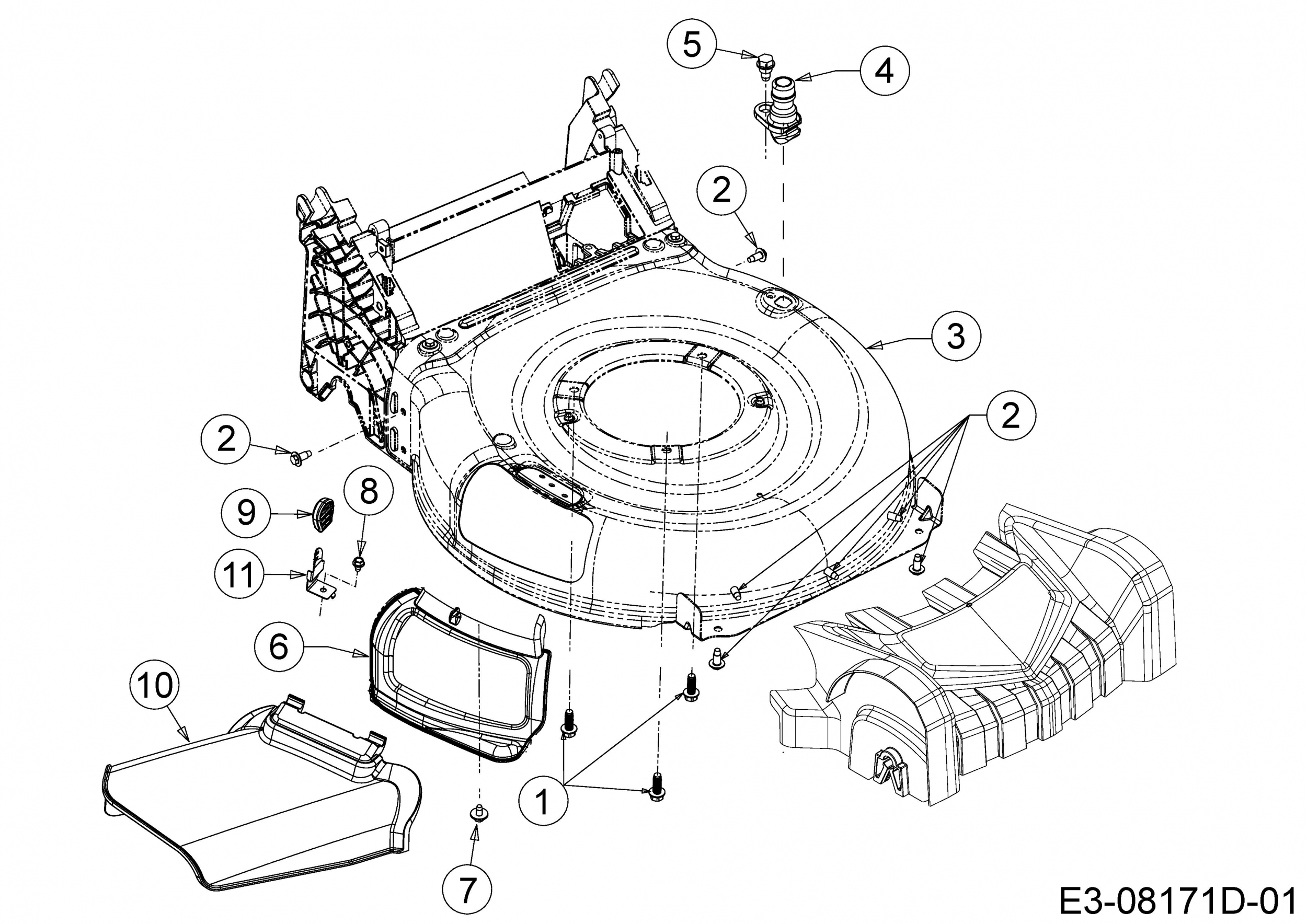 5
4
2
3
2
2
9
8
11
6
10
1
7
E3-08171D-01