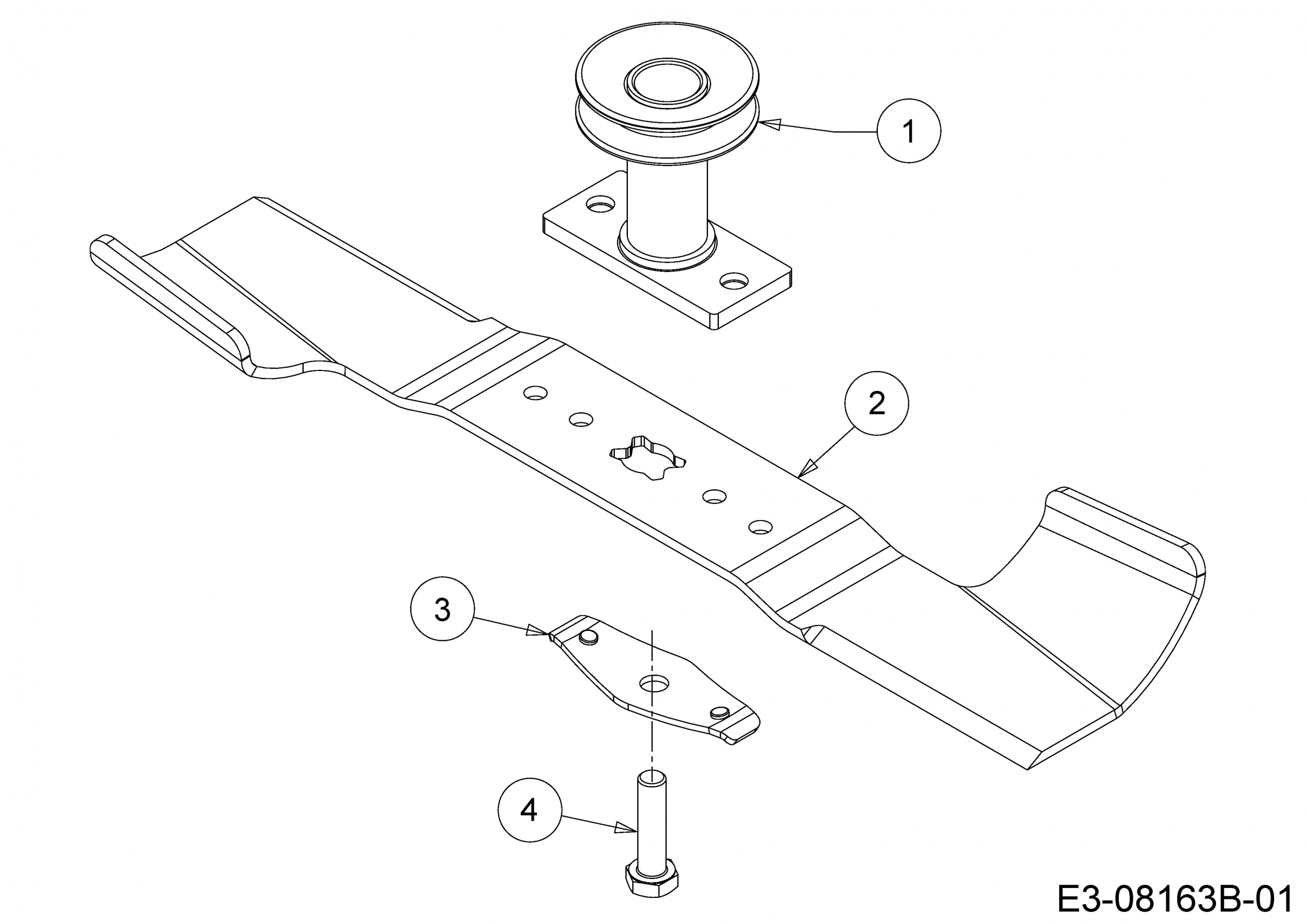 1
2
3
4
E3-08163B-01