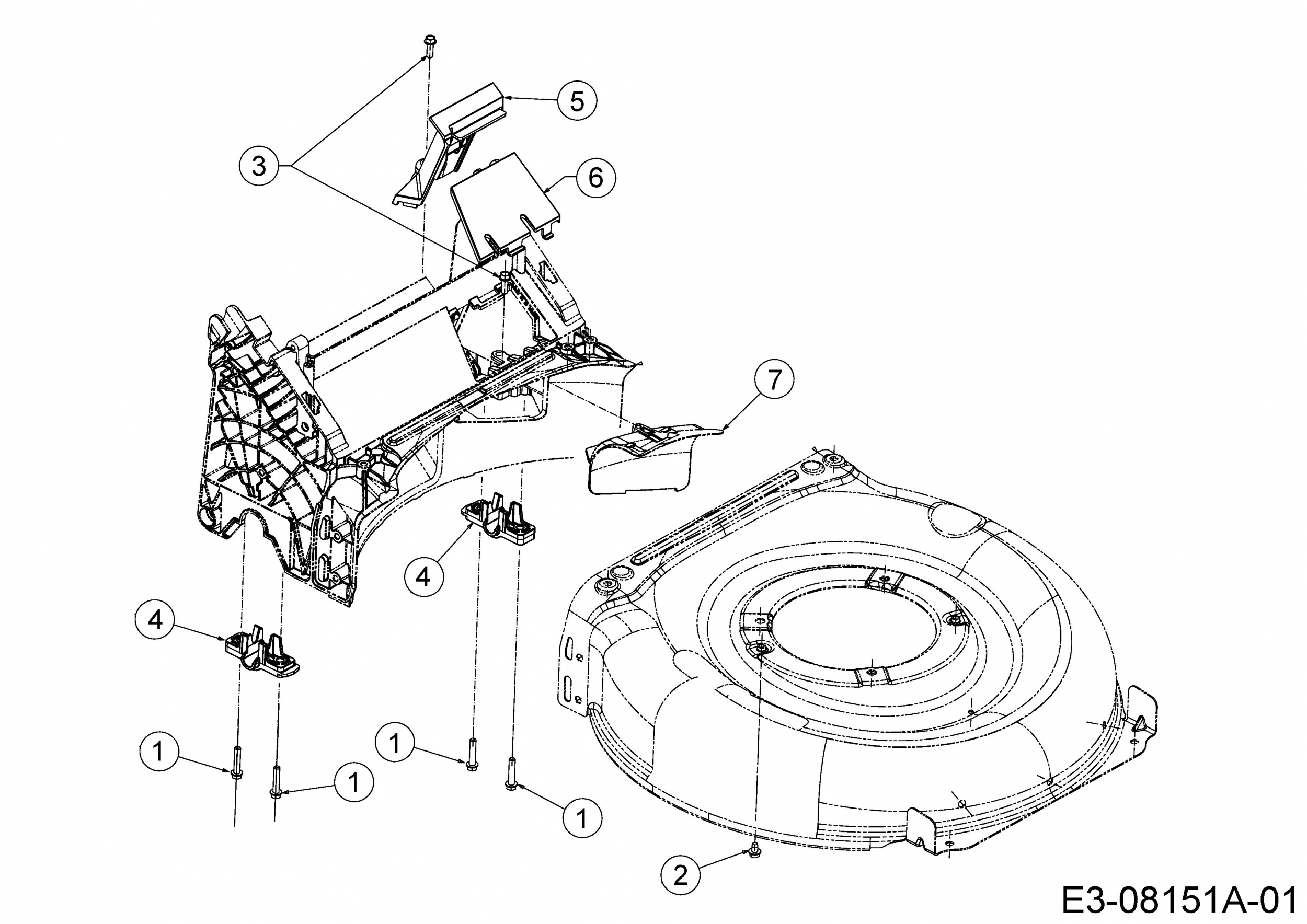 5
3
6
7
4
4
1
1
1
1
2
E3-08151A-01