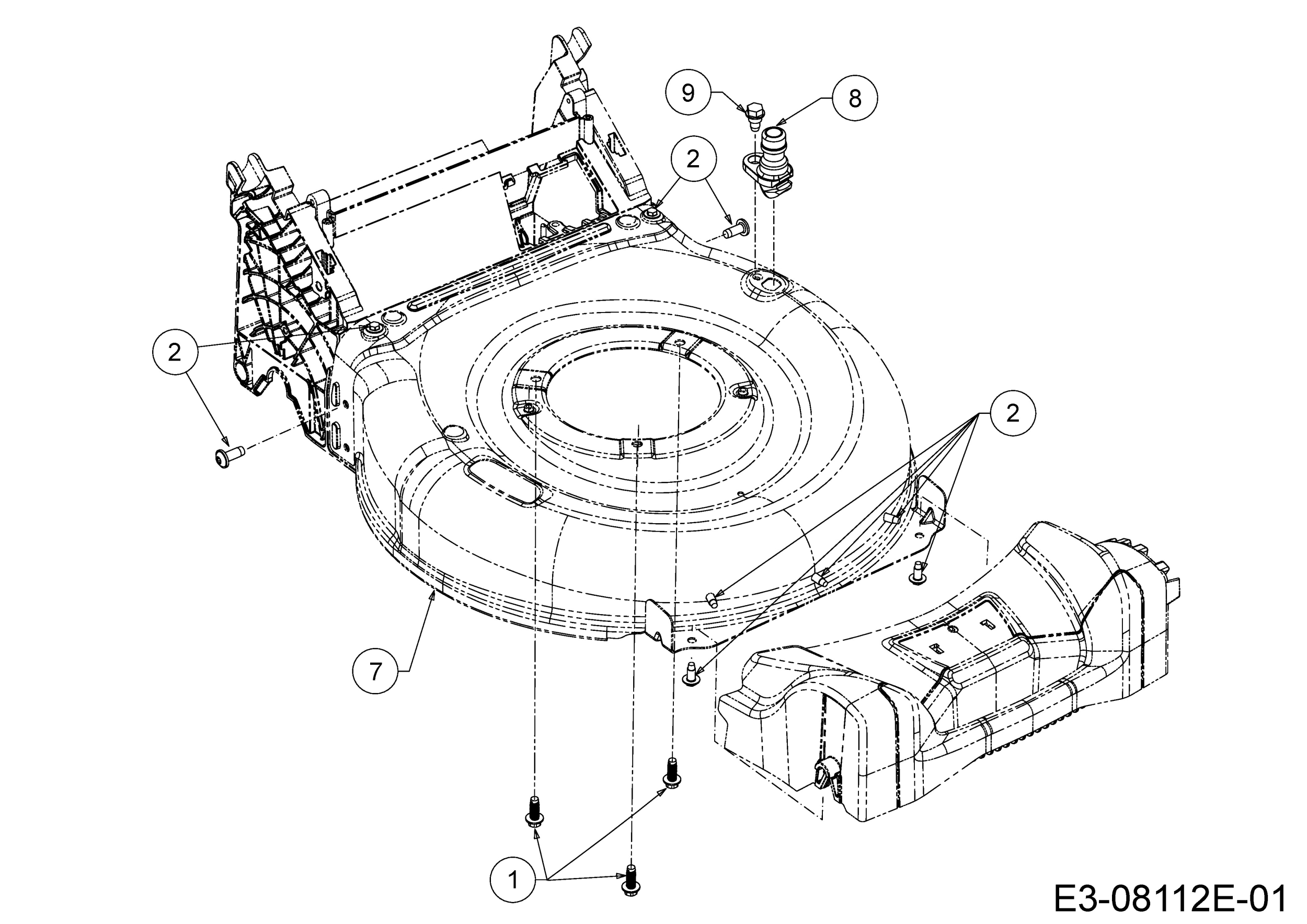 9
8
2
2
2
7
1
E3-08112E-01