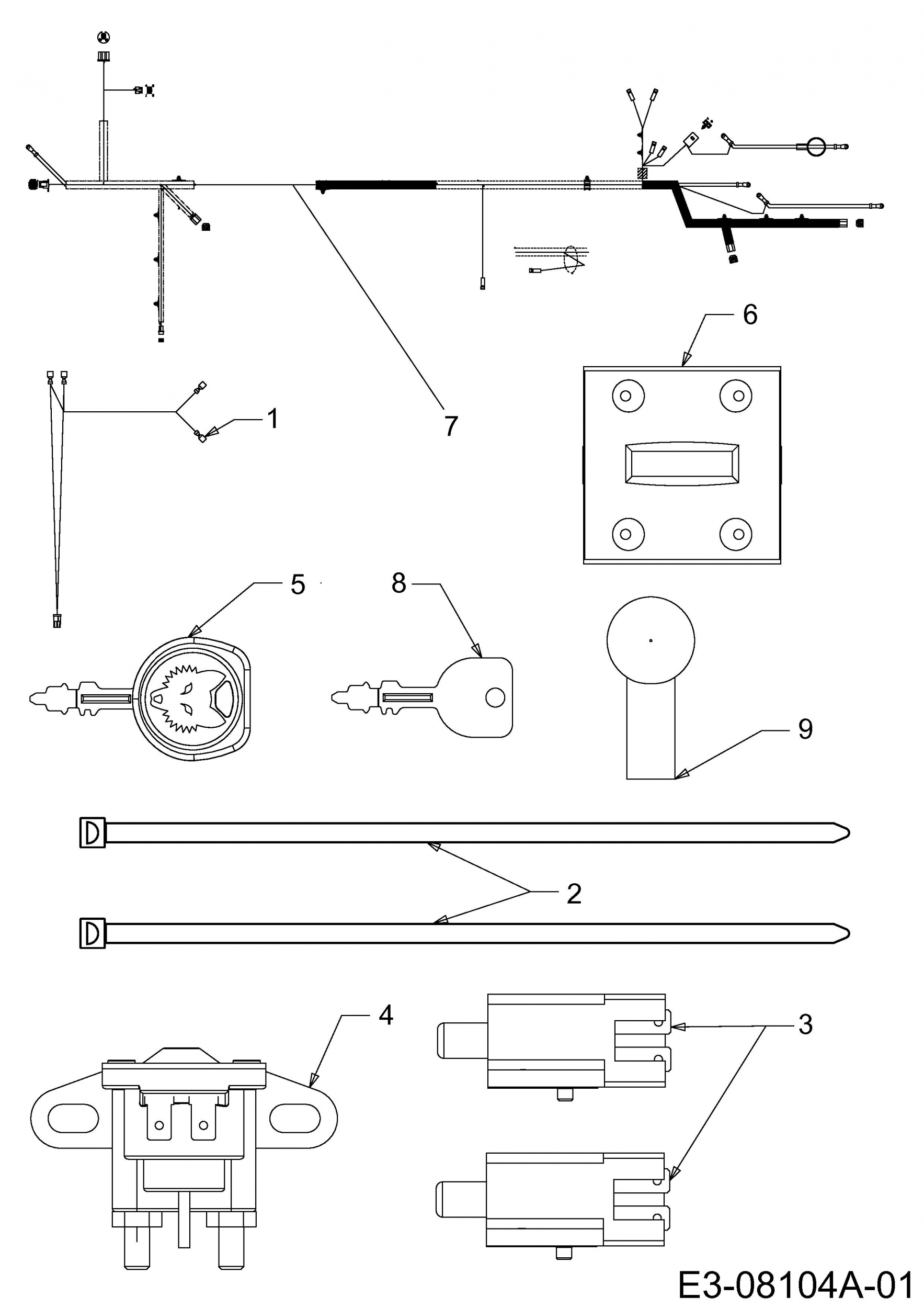 6

1

7

5

8

9

2

4

3

E3-08104A-01