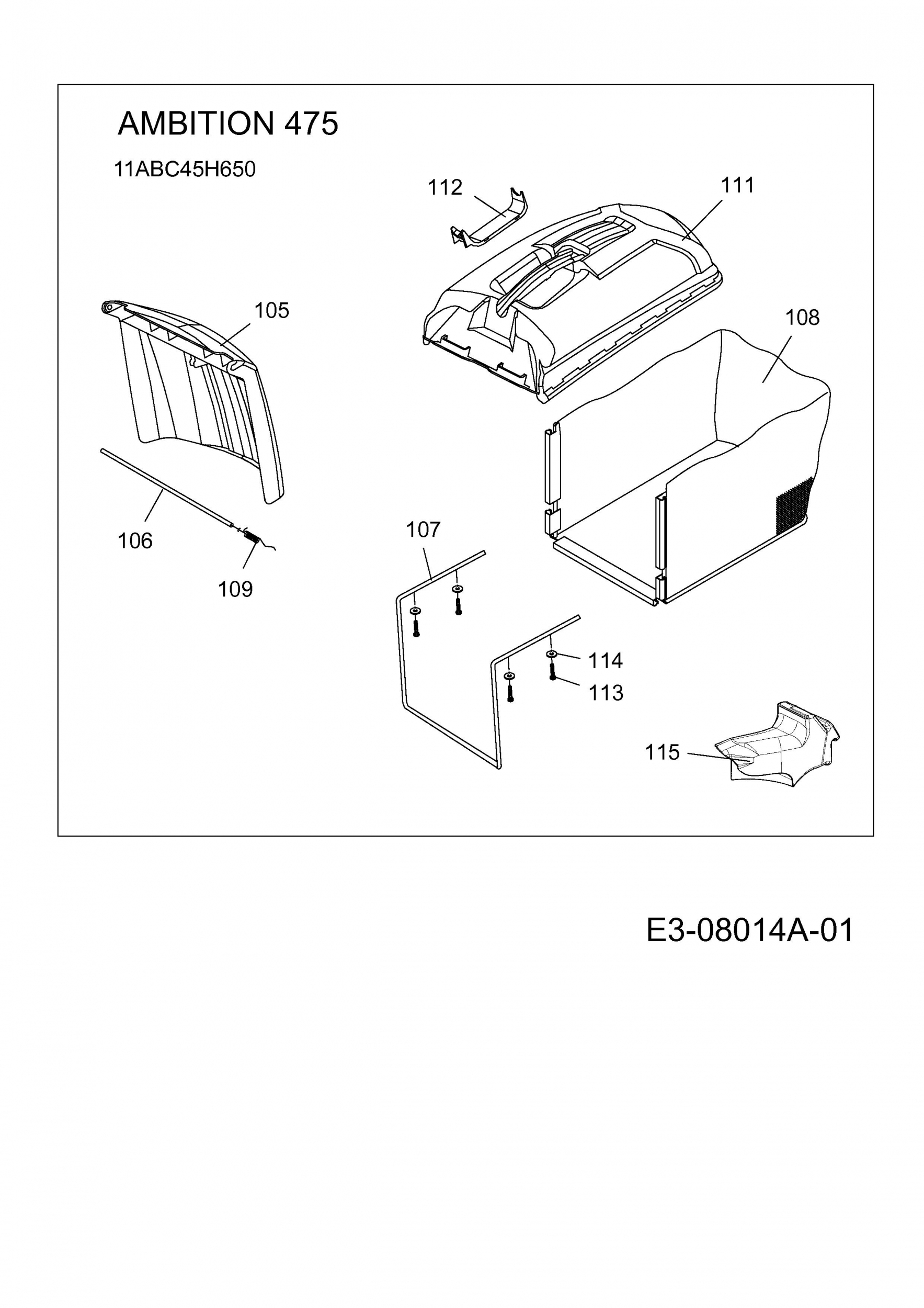 AMBITION 475

11ABC45H650

112

111

105

108

106

109

107

114

113

115

E3-08014A-01