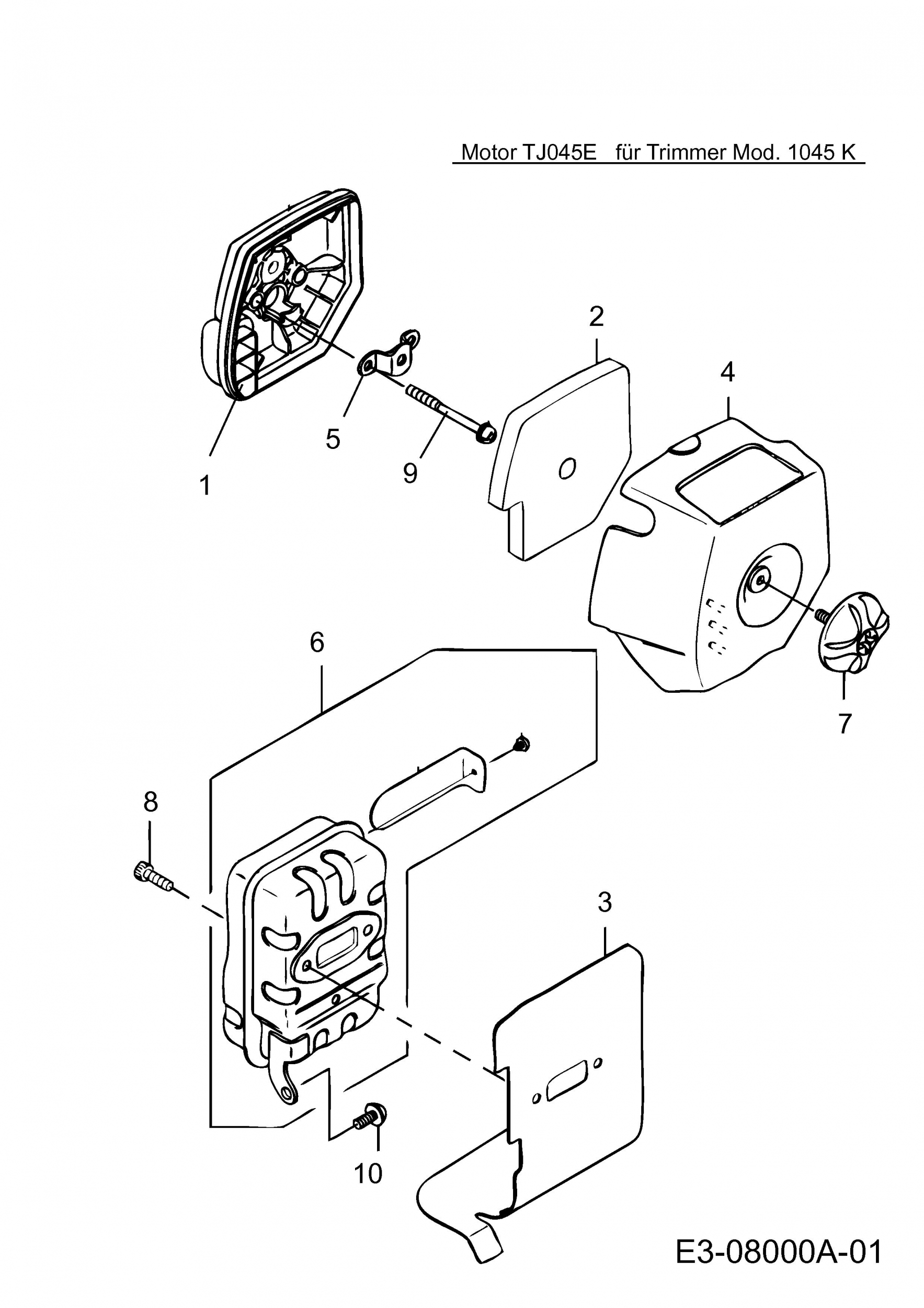 Motor TJ045E für Trimmer Mod. 1045 K

2
4
5
9
1
6
7
8
3
10

E3-08000A-01