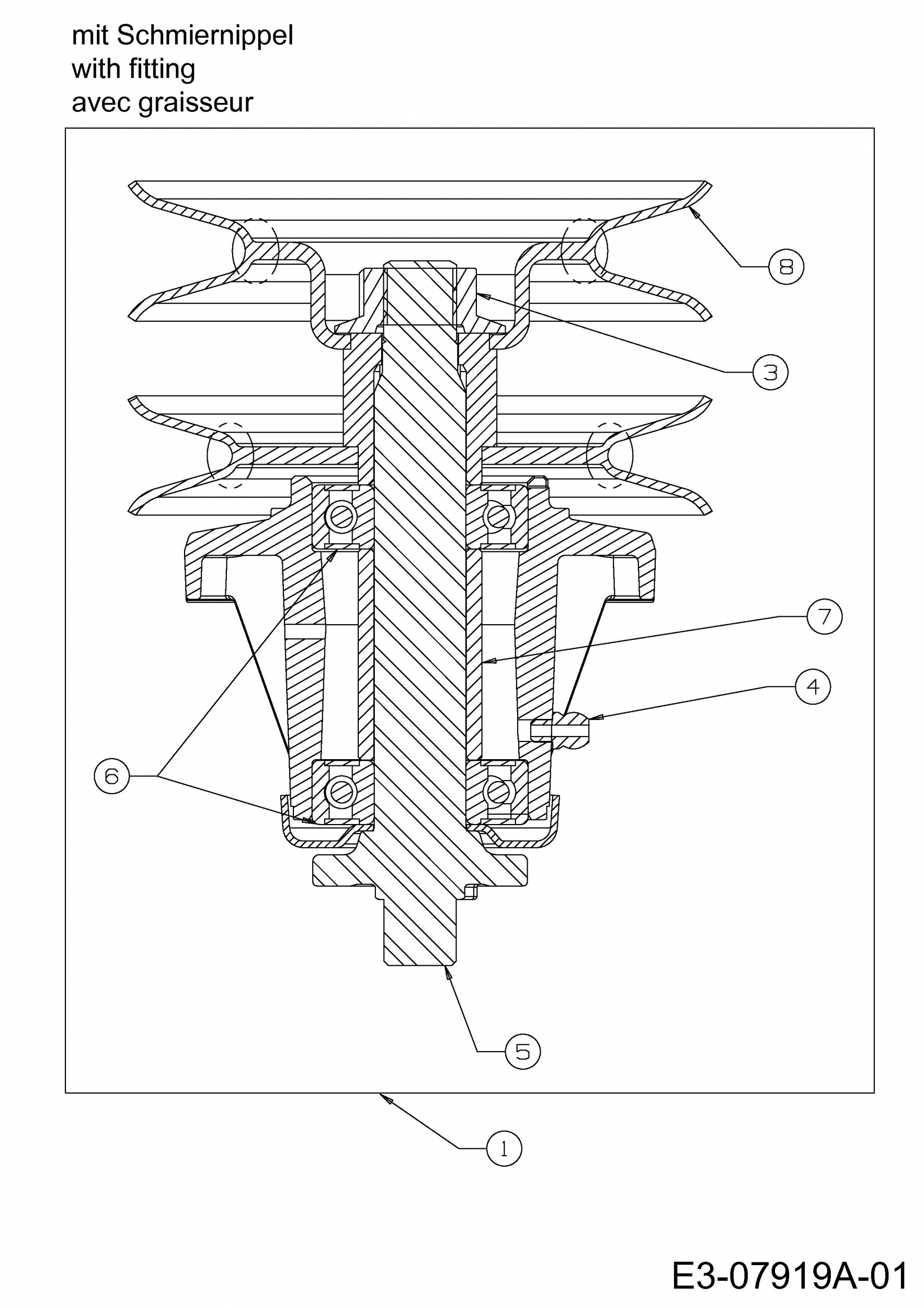 mit Schmiernippel
with fitting
avec graisseur

8
3
7
4
6
5
1

E3-07919A-01