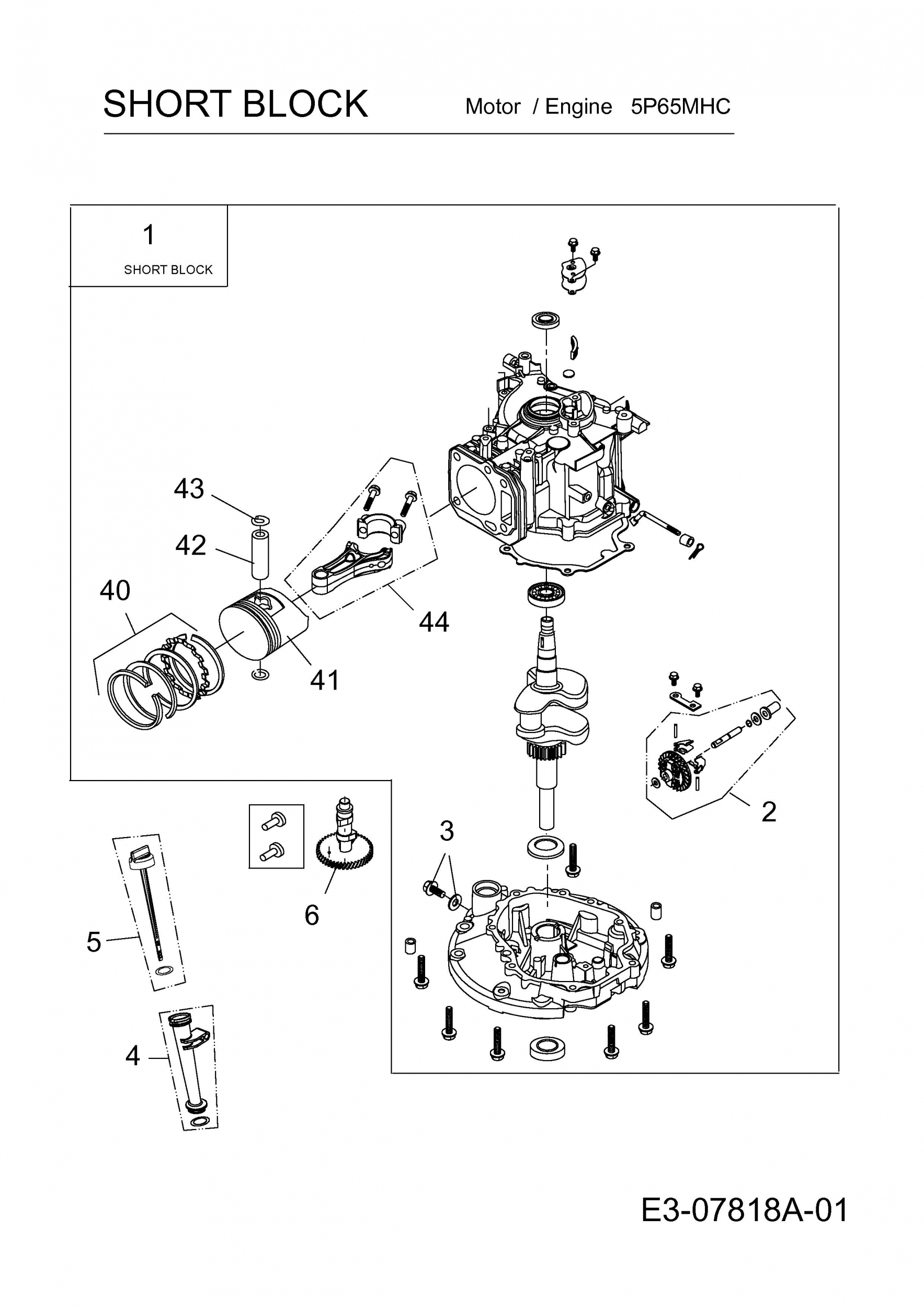 SHORT BLOCK Motor / Engine 5P65MHC

1
SHORT BLOCK

43
42
40
44
41
2
3
6
5
4

E3-07818A-01