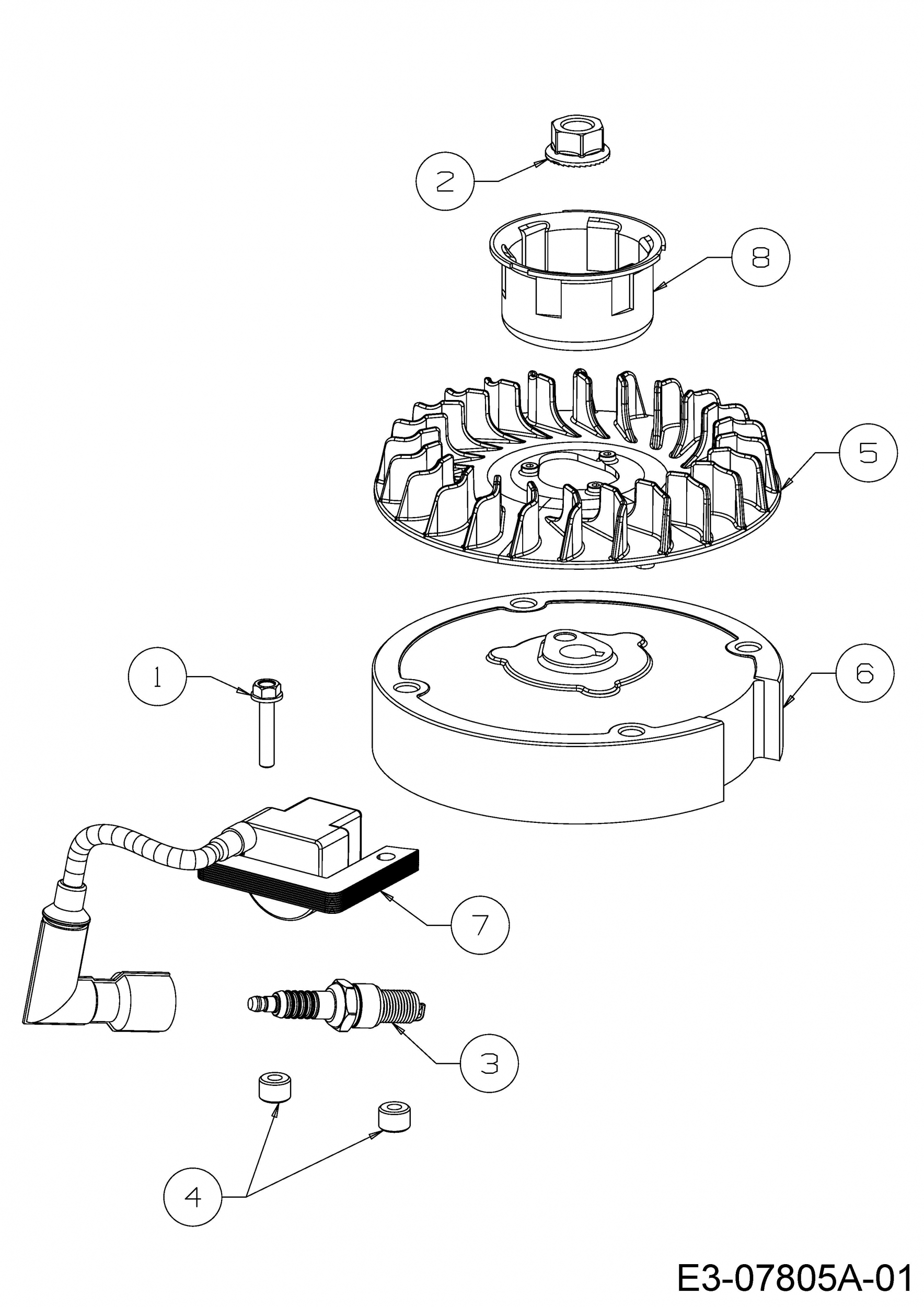 2
8
5
1
6
7
3
4
E3-07805A-01