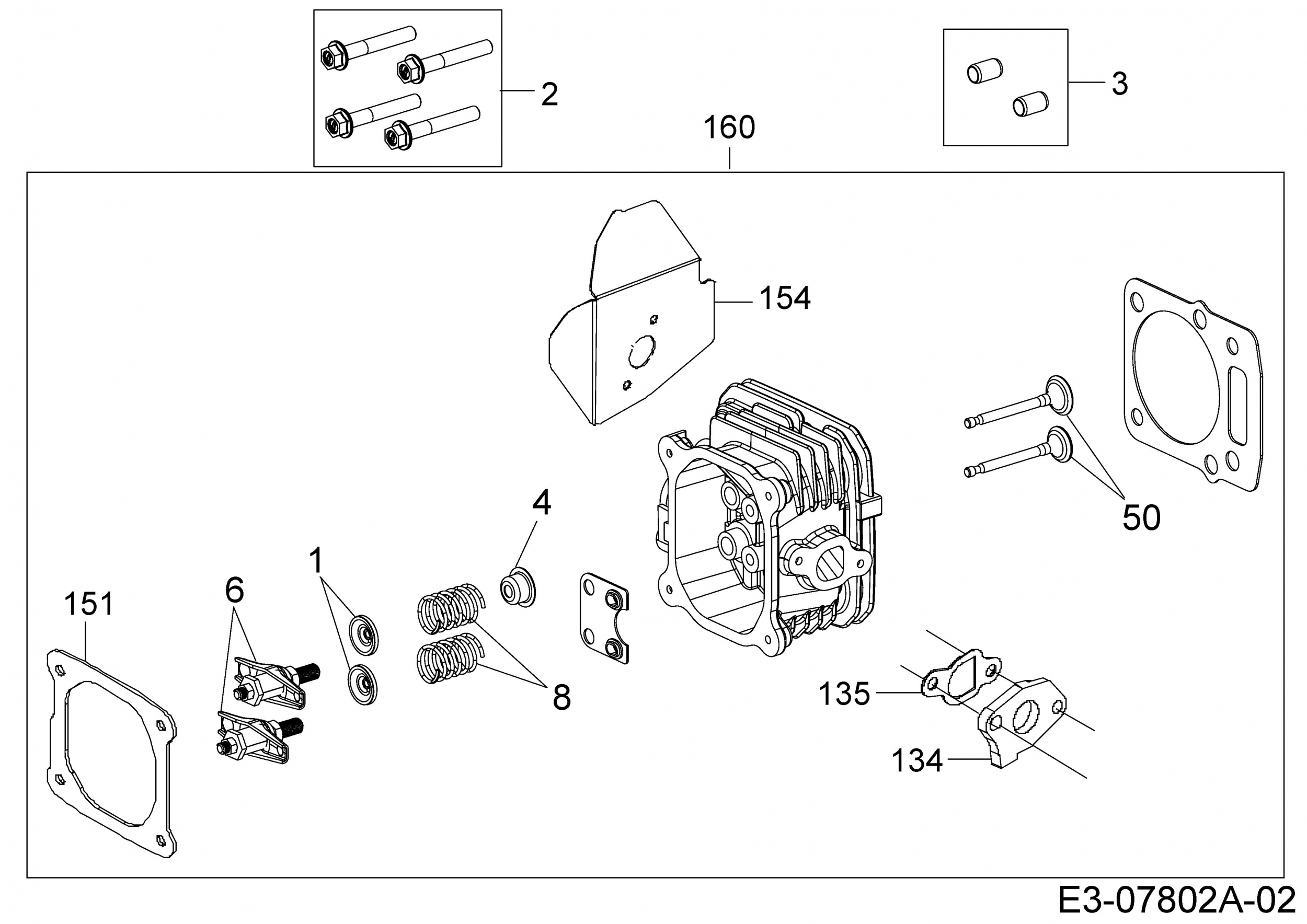 2

3

160

154

50

4

1

6

151

8

135

134

E3-07802A-02