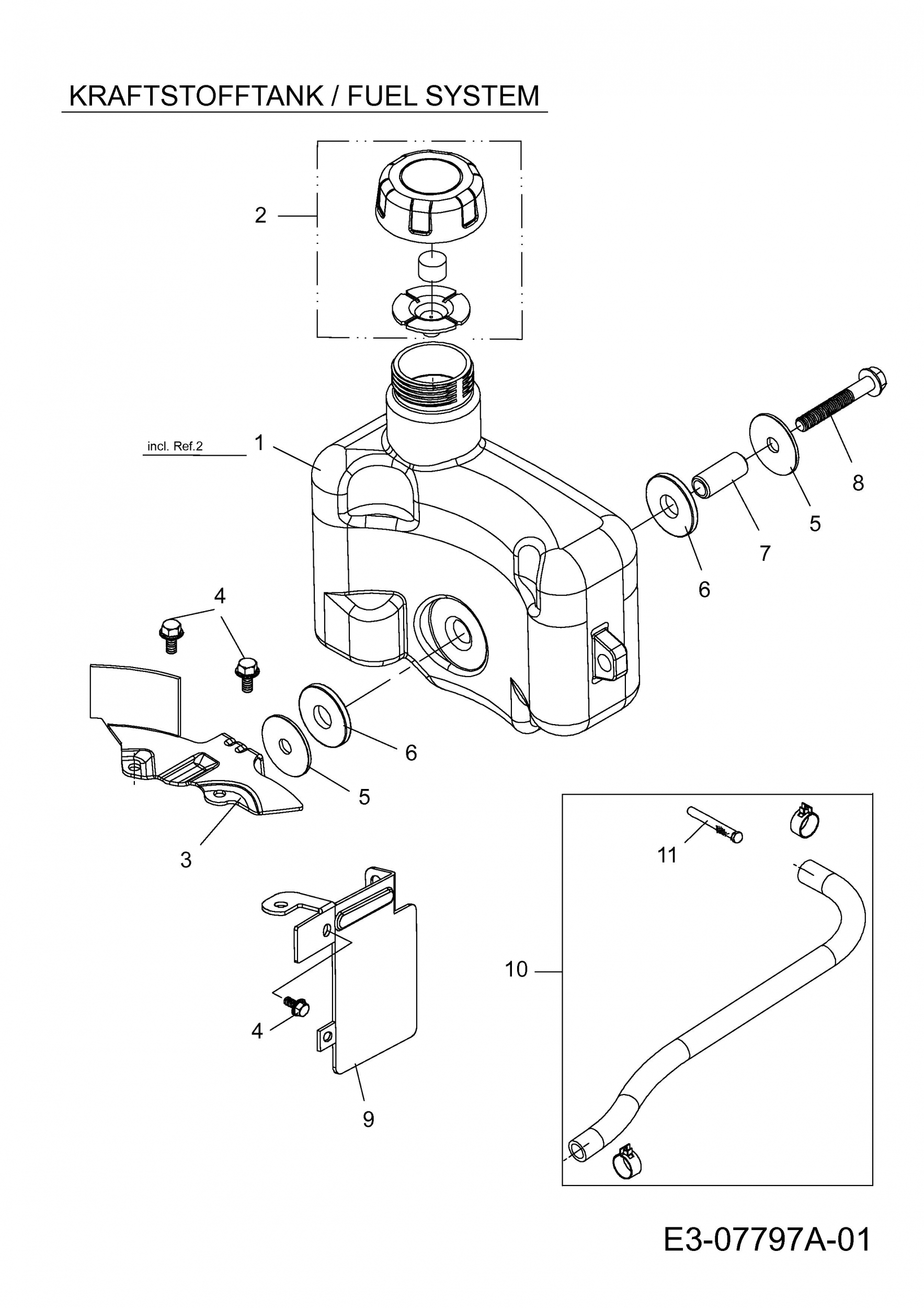 KRAFTSTOFFTANK / FUEL SYSTEM

2

incl. Ref.2 1

8

5

7

6

4

6

5

3

11

10

4

9

E3-07797A-01