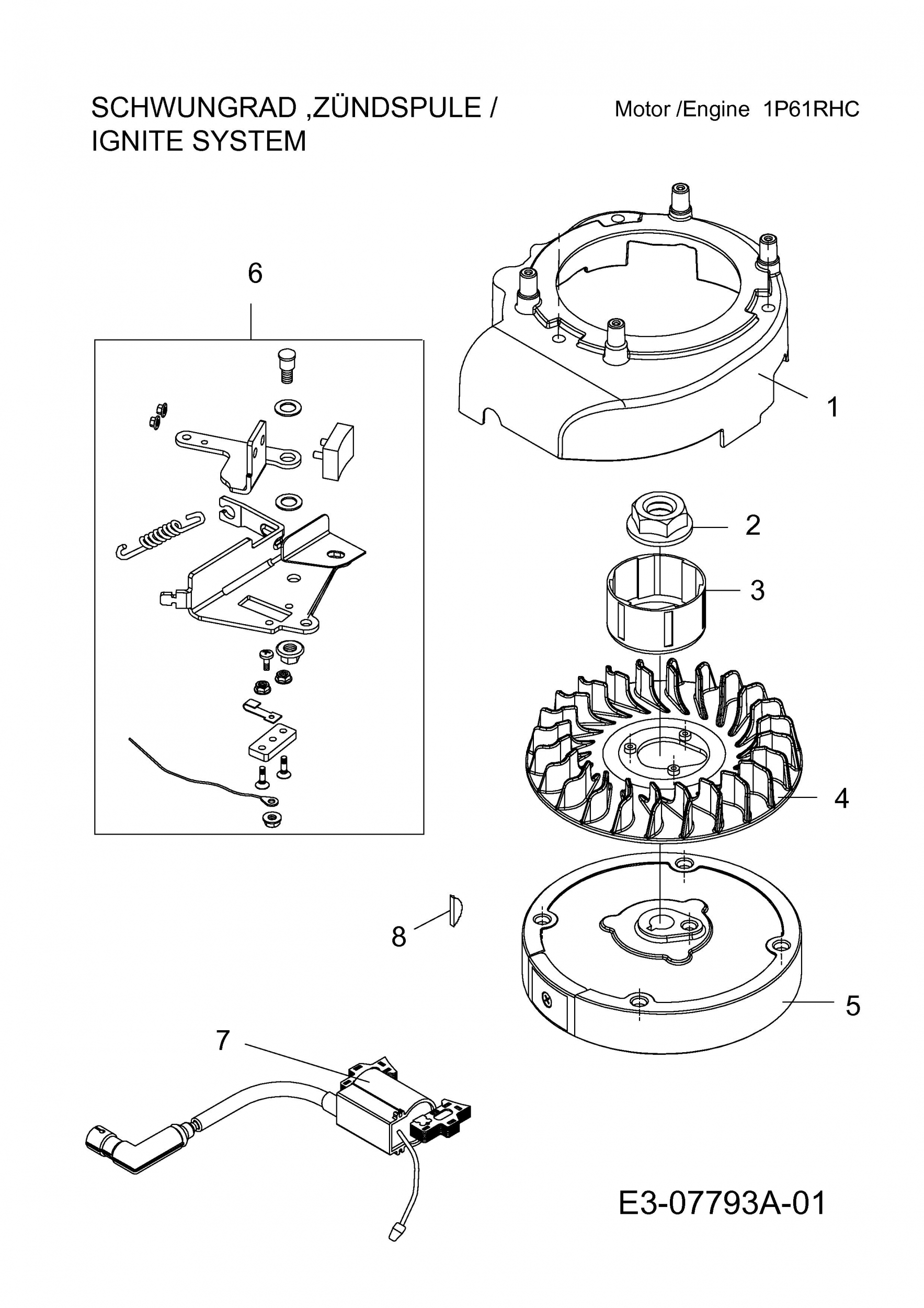 SCHWUNGRAD ,ZÜNDSPULE / IGNITE SYSTEM

Motor /Engine 1P61RHC

6

1

2

3

4

8

5

7

E3-07793A-01