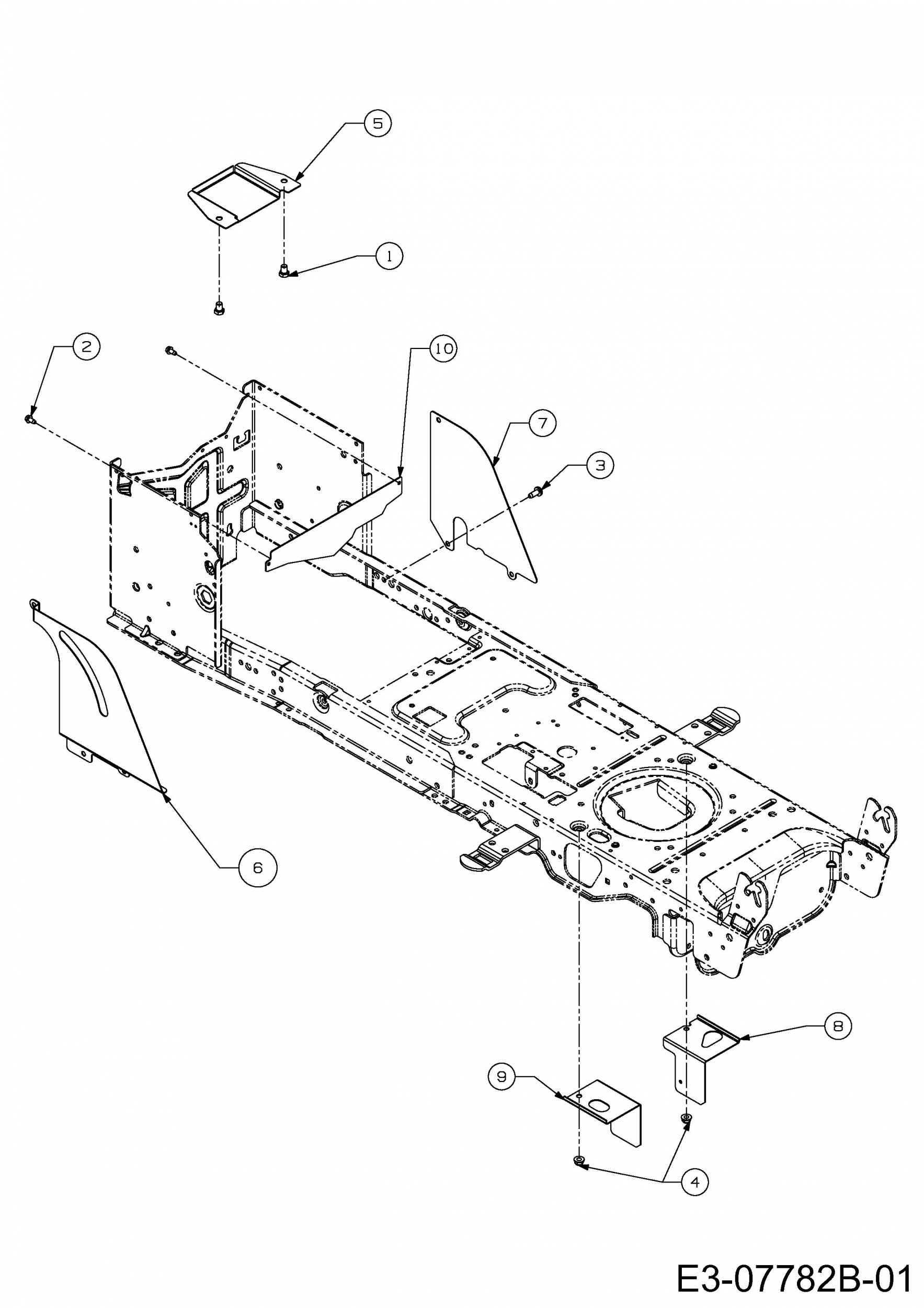 5
1
2
10
7
3
6
8
9
4
E3-07782B-01