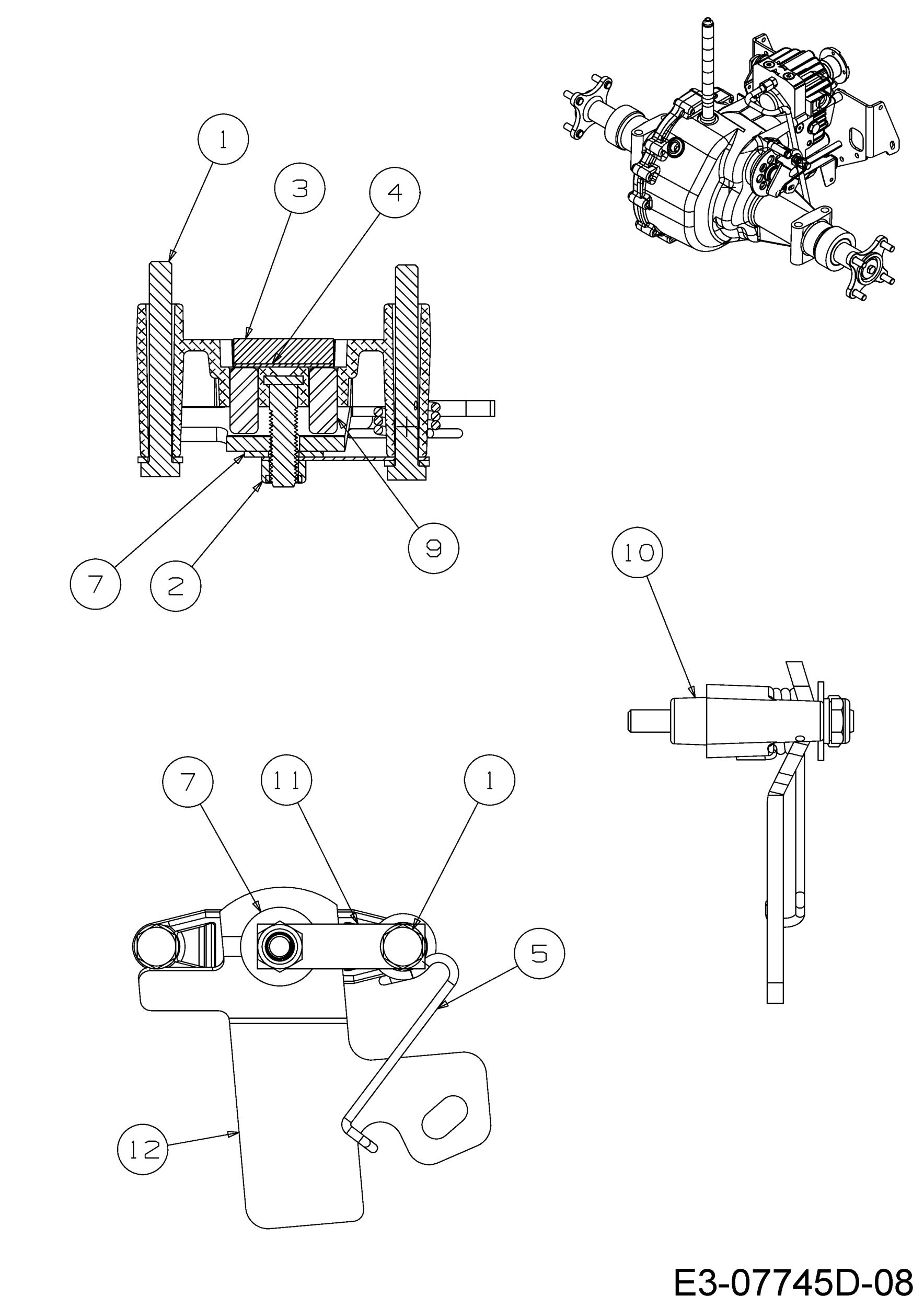 1
3
4
7
2
9
10
7
11
1
5
12
E3-07745D-08