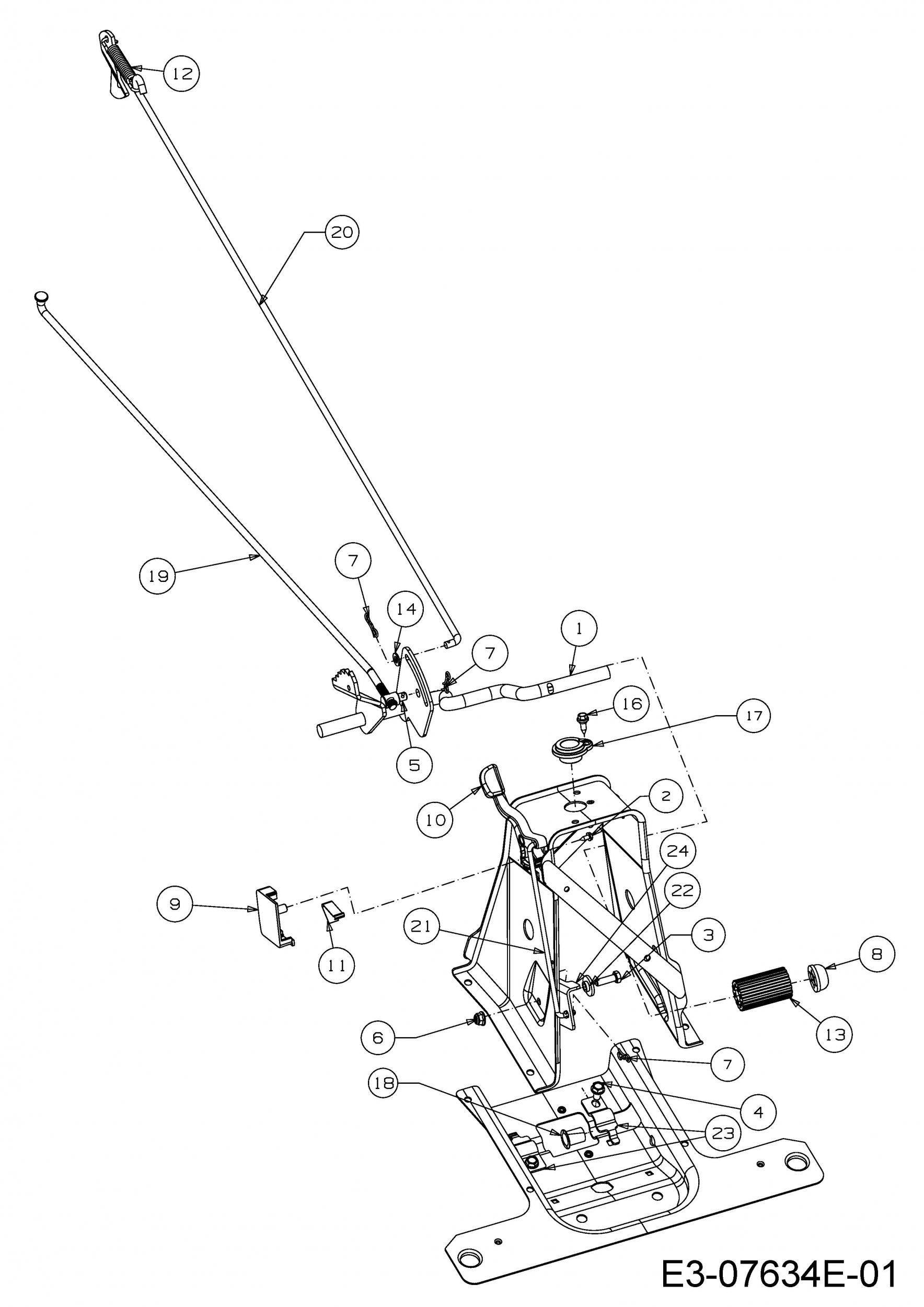 12
20
19
7
14
7
1
16
17
5
10
2
24
22
9
11
21
3
8
13
6
7
18
4
23
E3-07634E-01