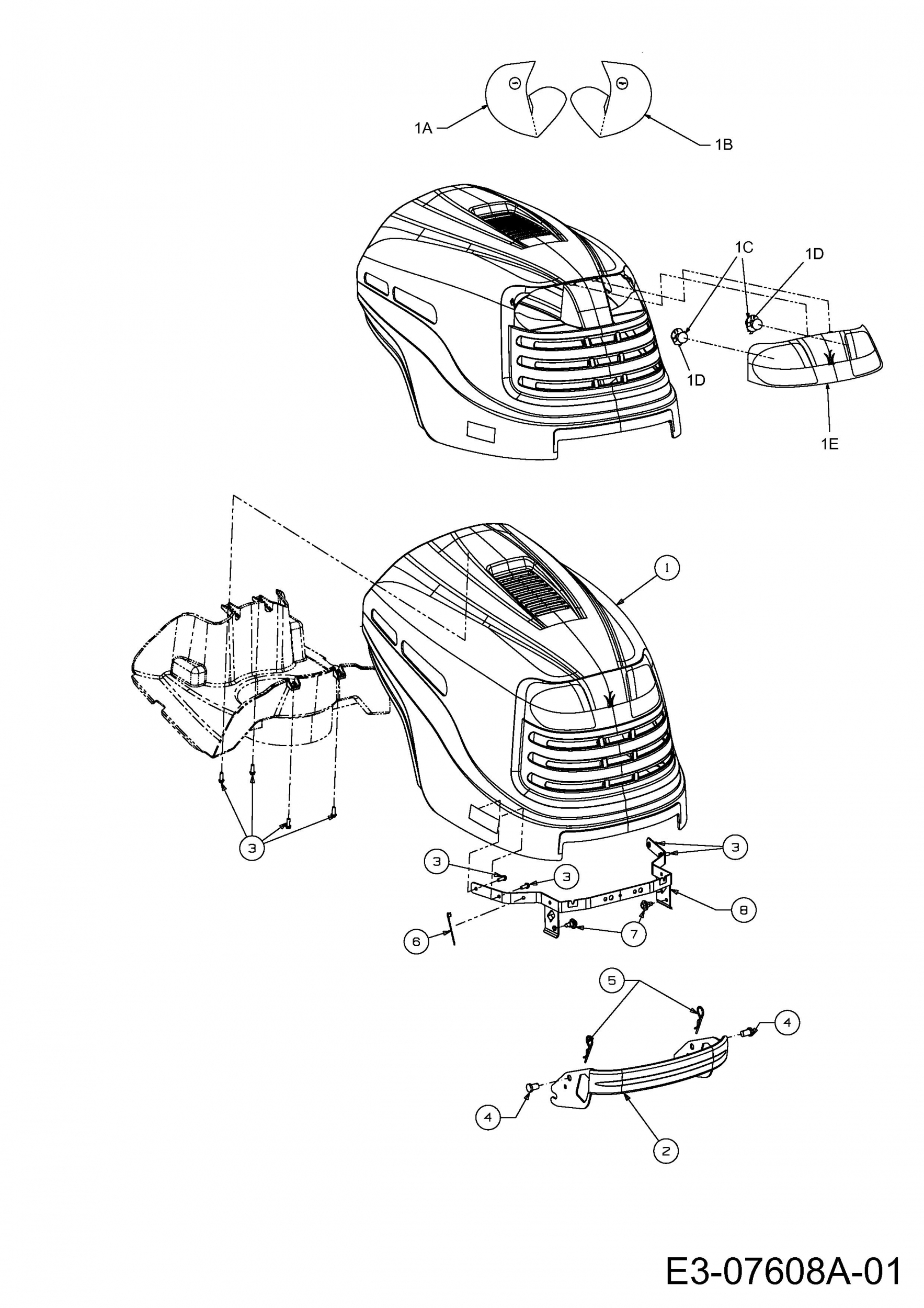 1A
1B
1C
1D
1D
1E
1
3
3
3
3
8
6
7
5
4
4
2
E3-07608A-01