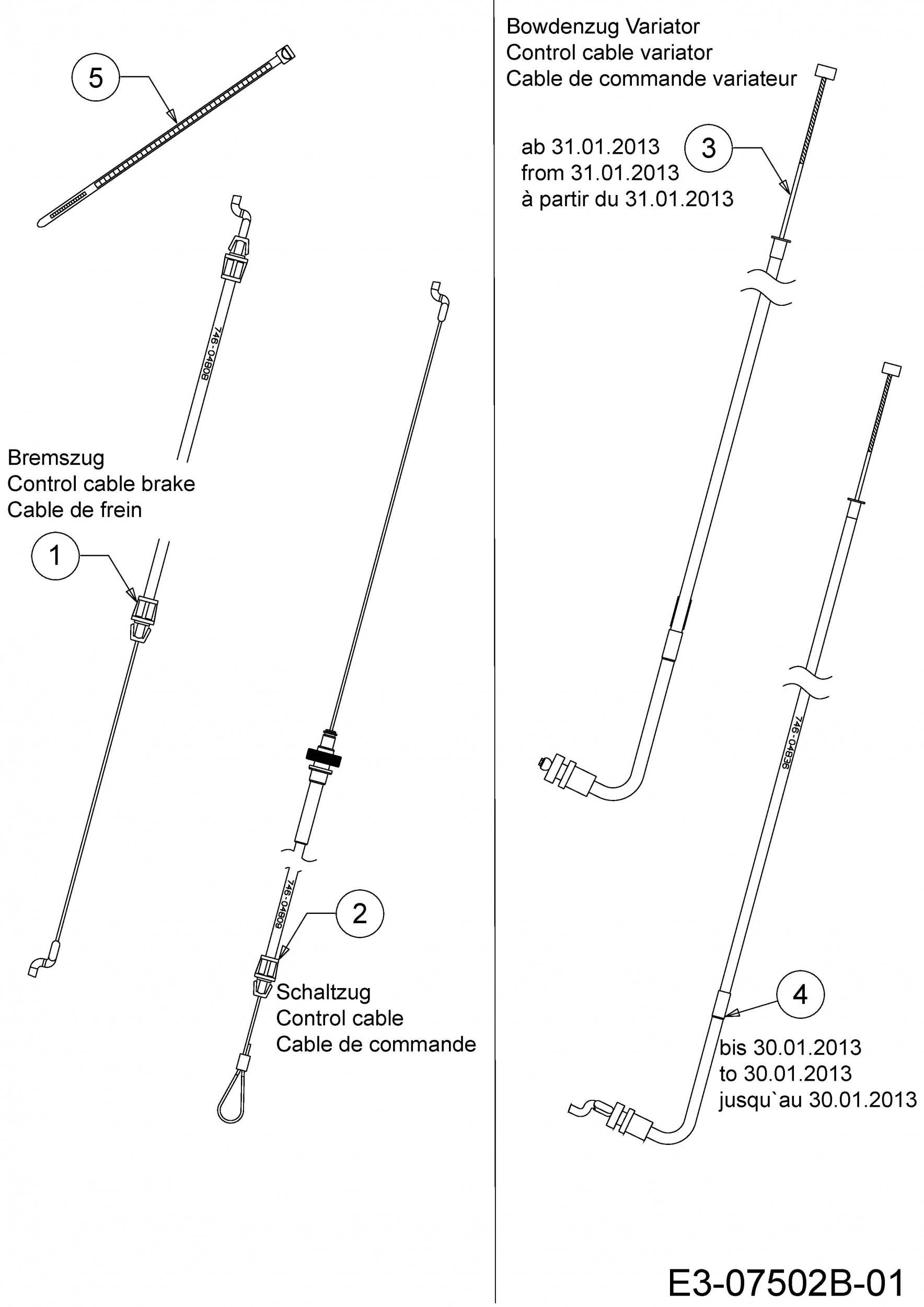 5

746-04808

Bremszug
Control cable brake
Cable de frein

1

746-04809

2

Schaltzug
Control cable
Cable de commande

Bowdenzug Variator
Control cable variator
Cable de commande variateur

ab 31.01.2013
from 31.01.2013
à partir du 31.01.2013

3

746-04836

4

bis 30.01.2013
to 30.01.2013
jusqu`au 30.01.2013

E3-07502B-01