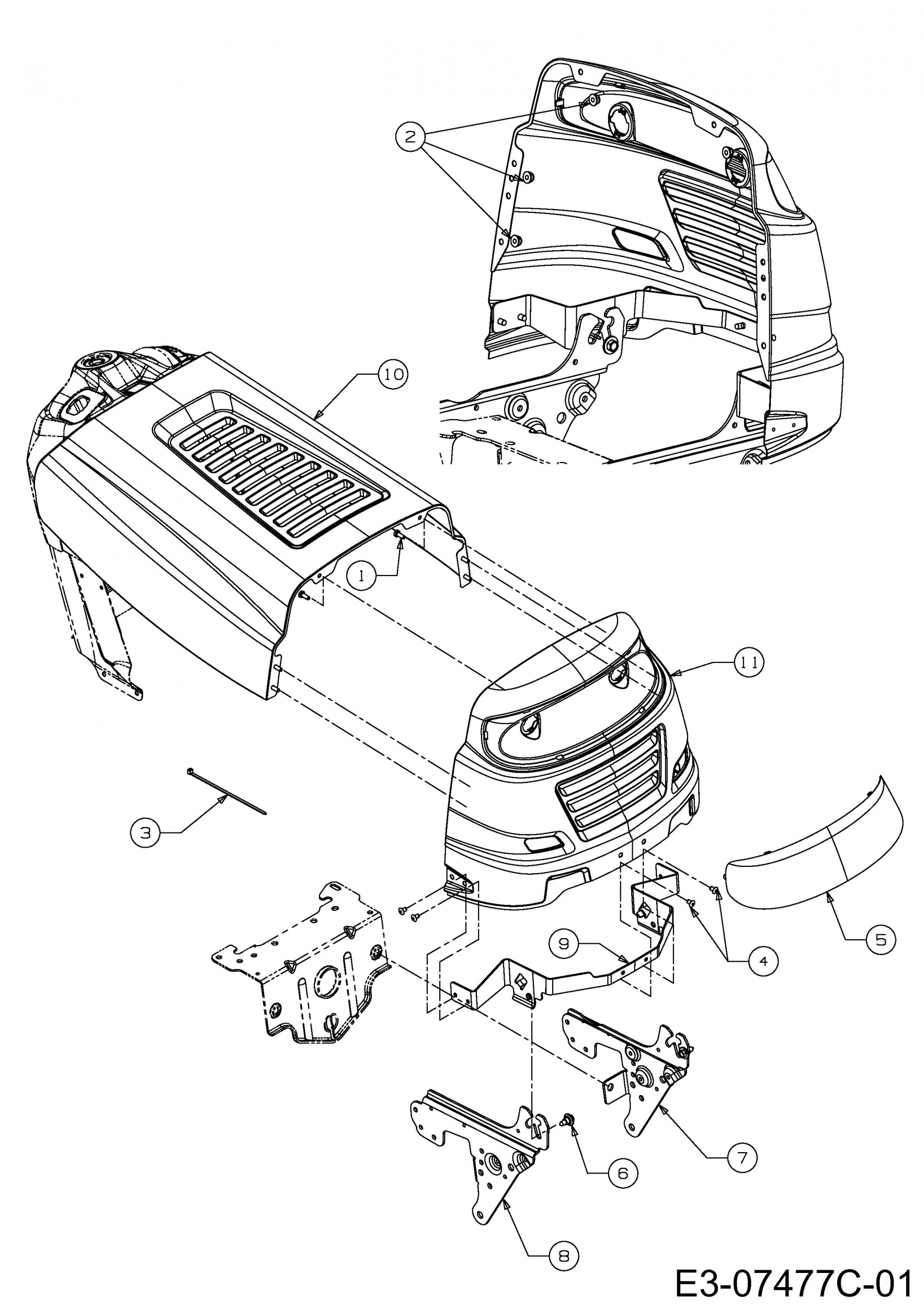 2
10
1
11
3
5
4
9
7
6
8
E3-07477C-01