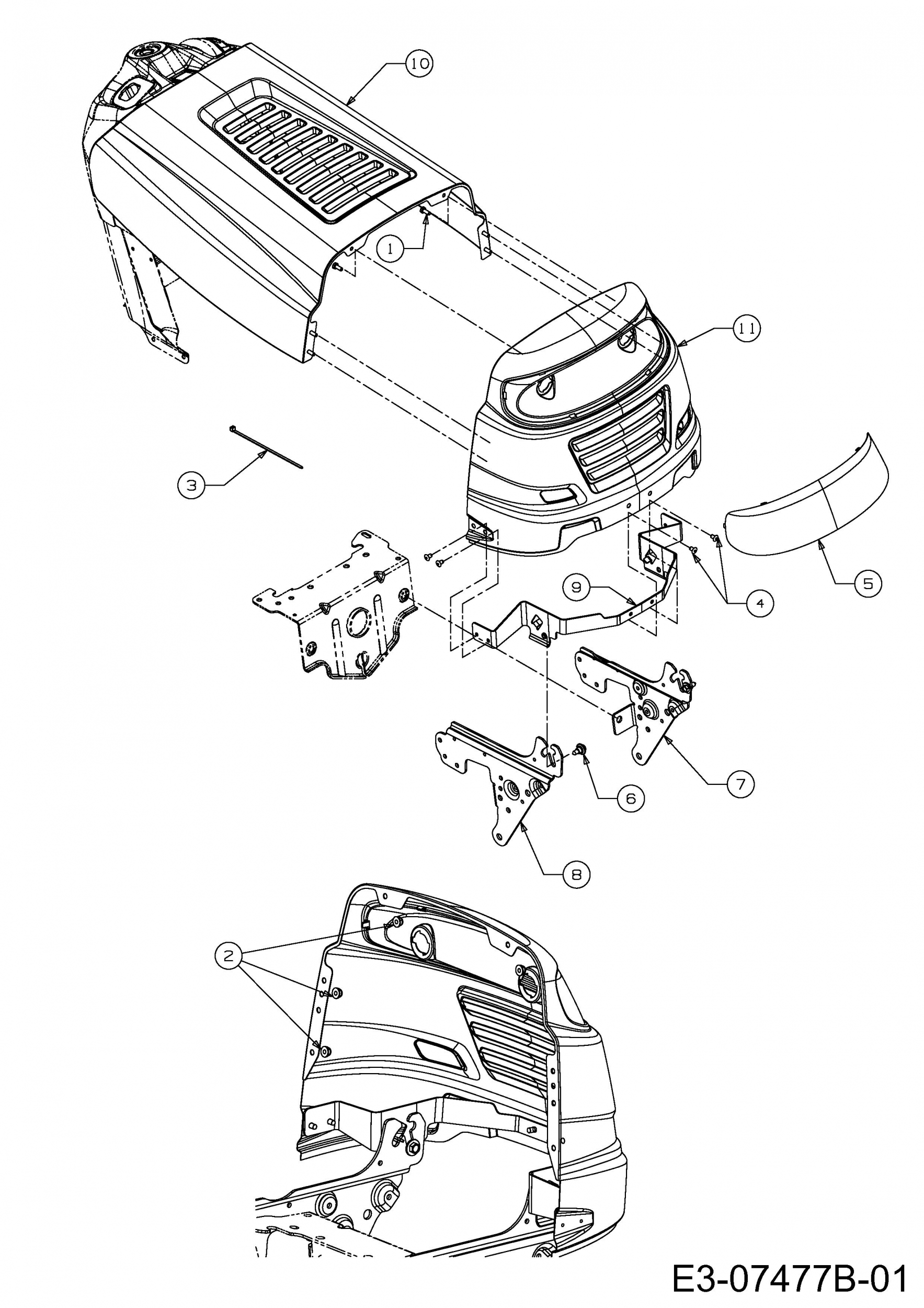 10
1
11
3
5
4
9
7
6
8
2
E3-07477B-01