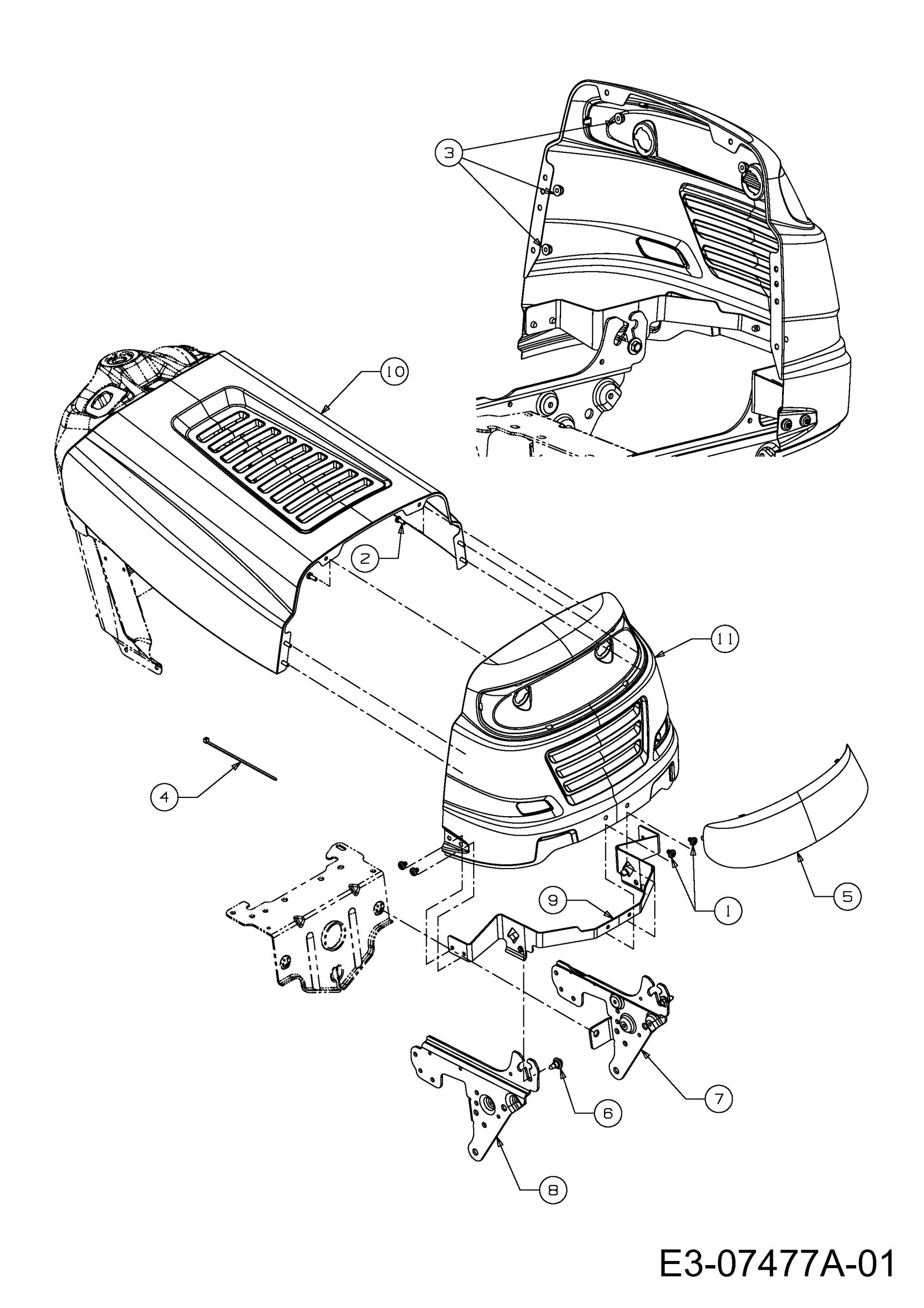 3

10

2

11

4

5

1

9

7

6

8

E3-07477A-01