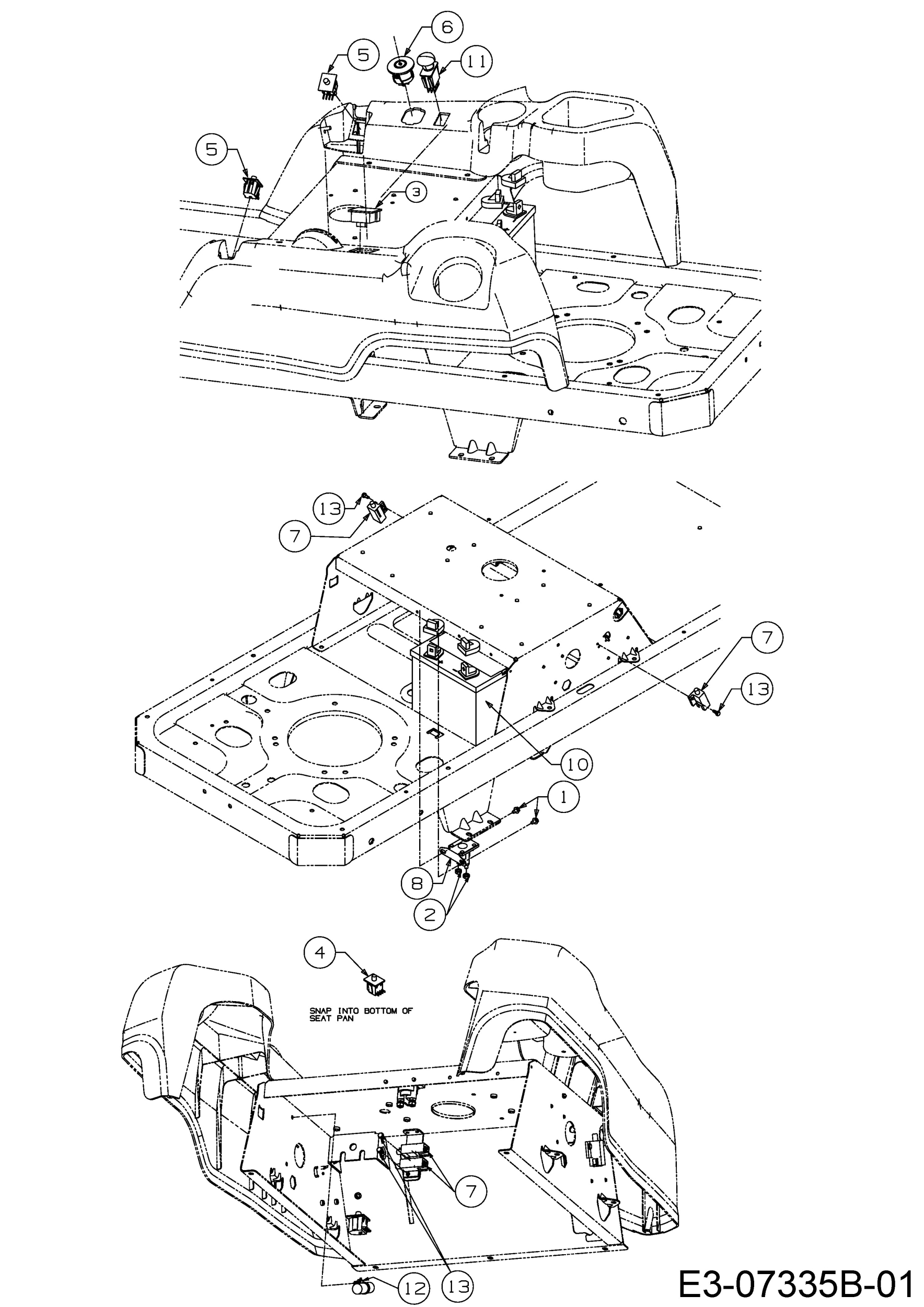 6
5
11
5
3
13
7
7
13
10
1
8
2
4
SNAP INTO BOTTOM OF SEAT PAN
7
12
13
E3-07335B-01