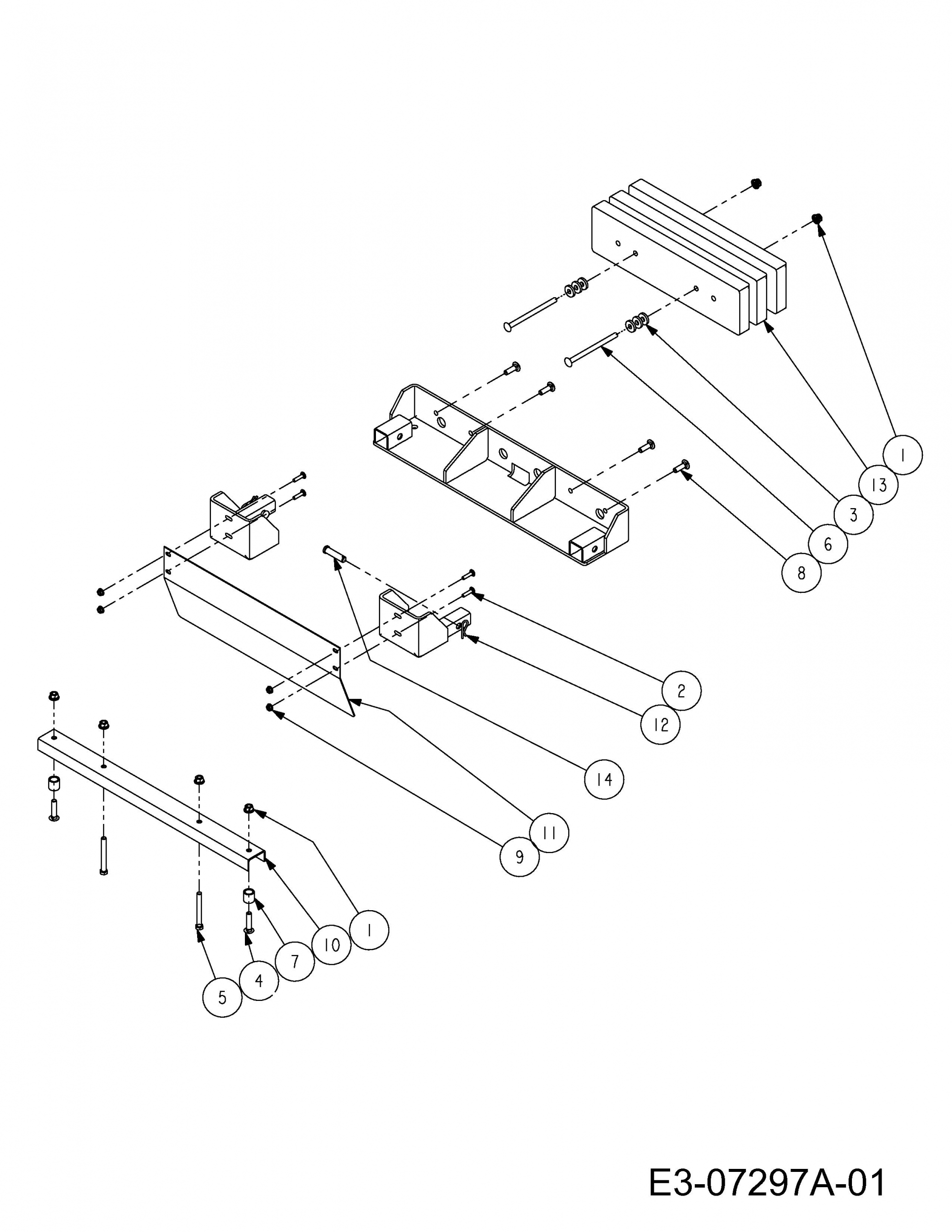 1
13
3
6
8
2
12
14
11
9
1
10
7
4
5

E3-07297A-01