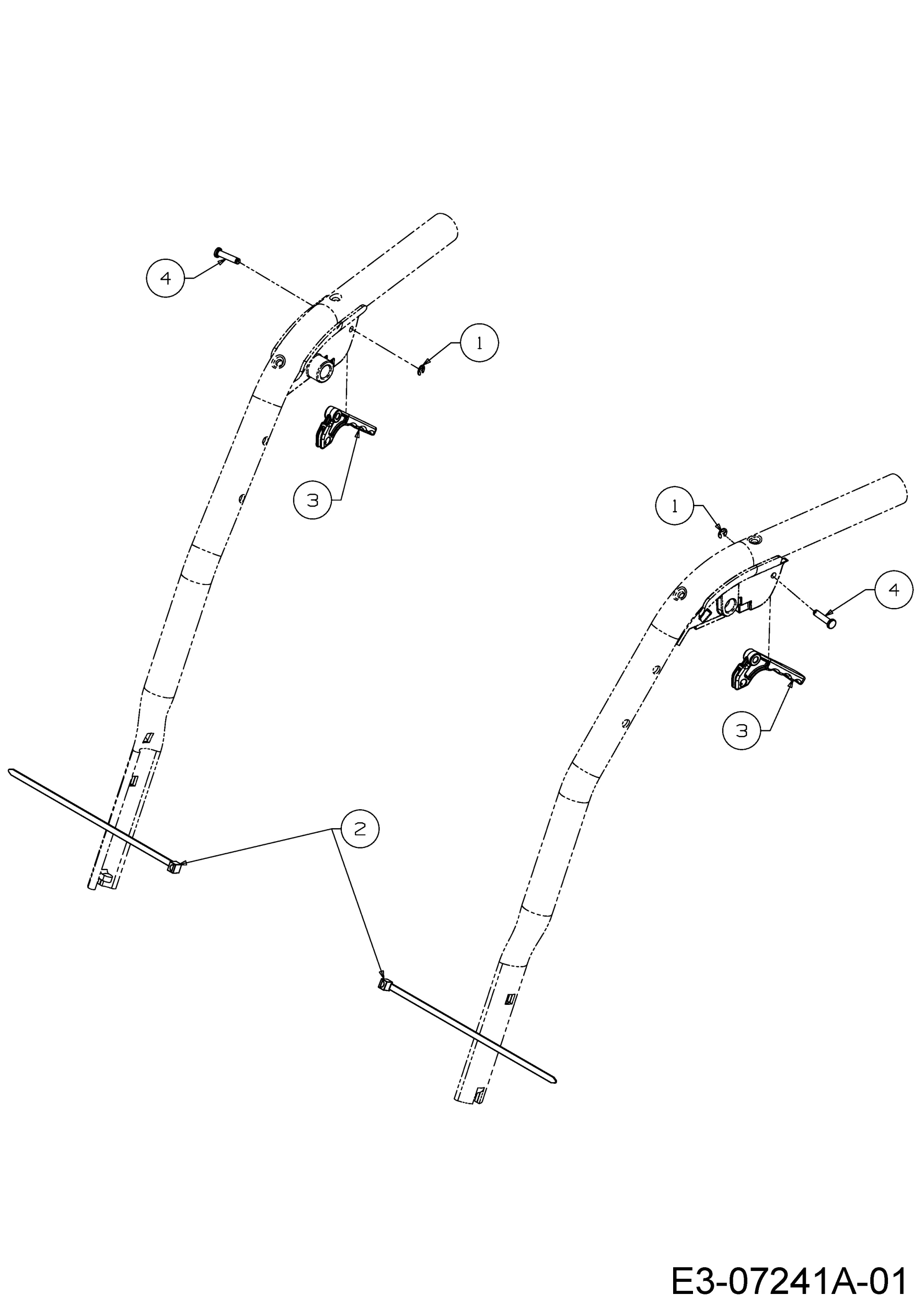 4

1

3

1

4

3

2

E3-07241A-01