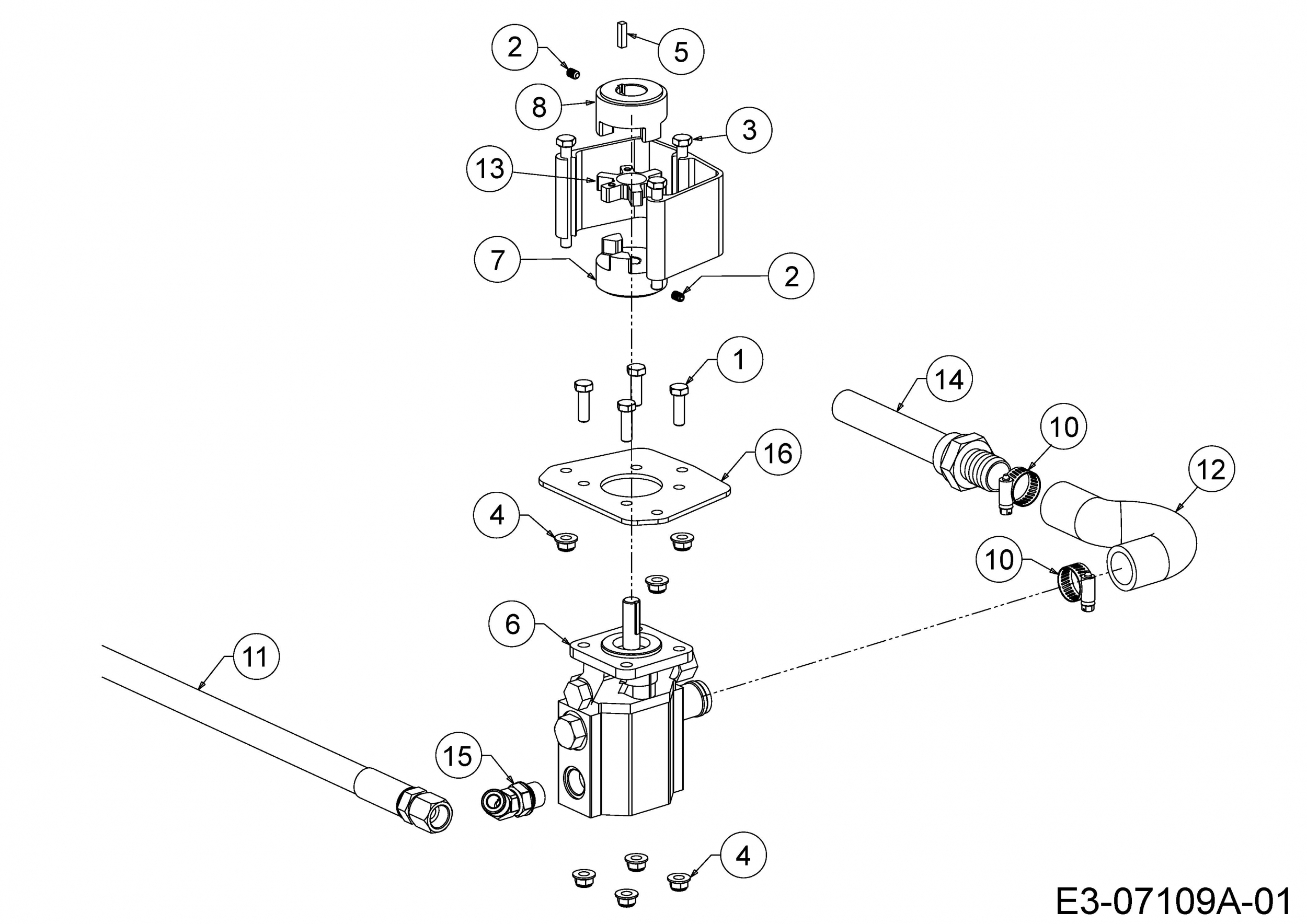 2
5
8
3
13
7
2
1
14
10
16
12
4
10
6
11
15
4
E3-07109A-01