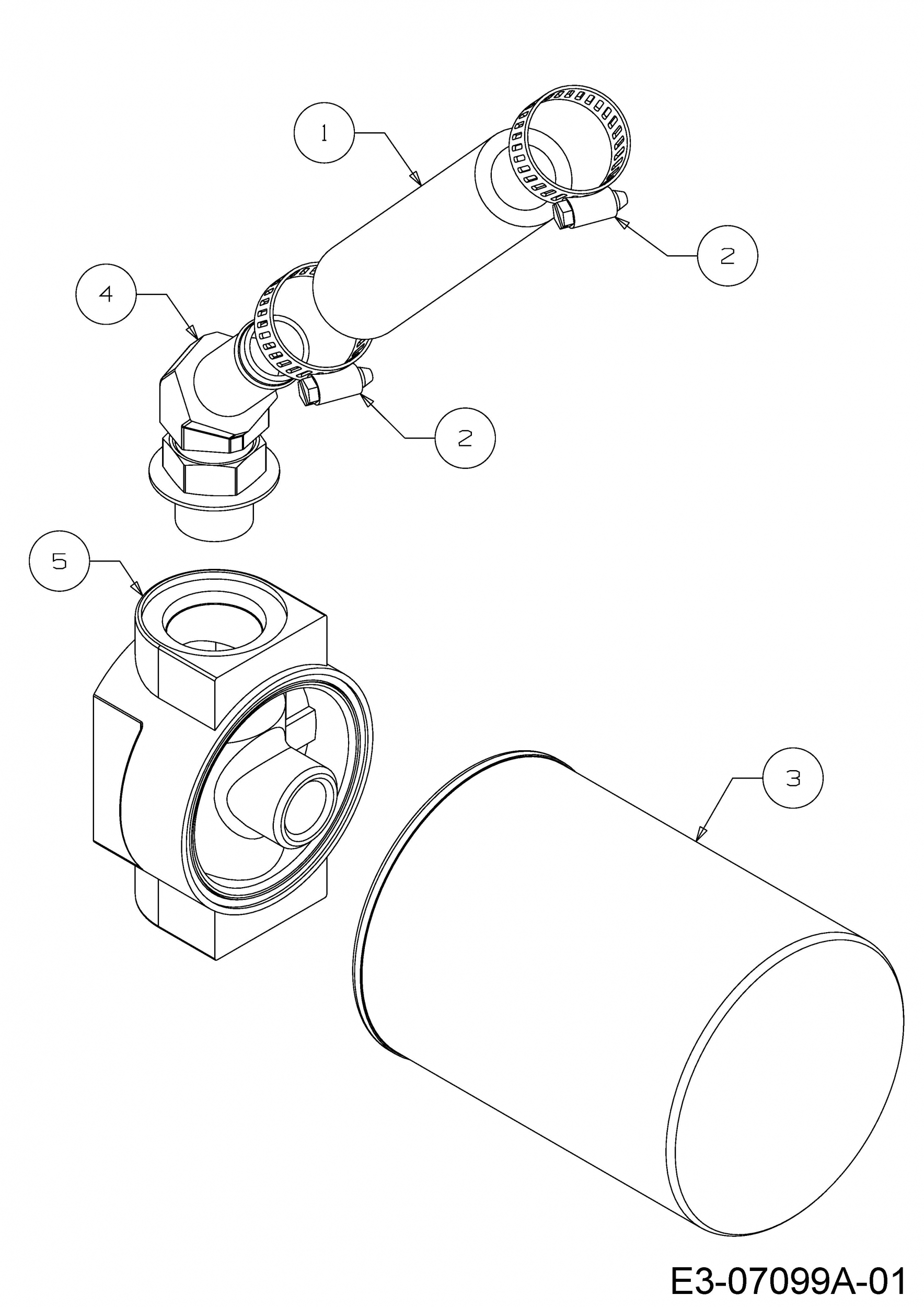 1

2

4

2

5

3

E3-07099A-01