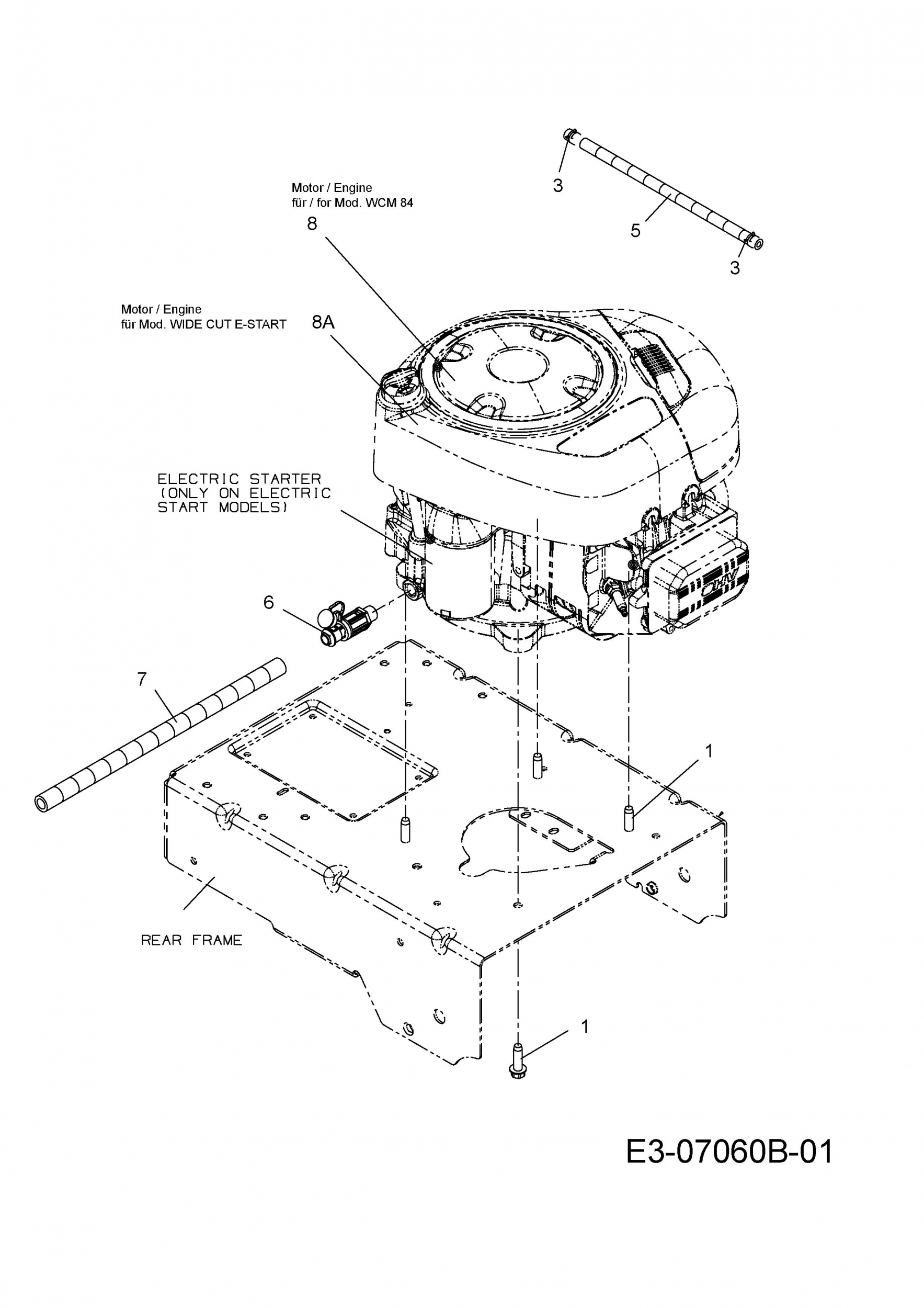 3

Motor / Engine
für / for Mod. WCM 84

8

5

3

Motor / Engine
für Mod. WIDE CUT E-START

8A

ELECTRIC STARTER
(ONLY ON ELECTRIC
START MODELS)

OHV

6

7

1

REAR FRAME

1

E3-07060B-01