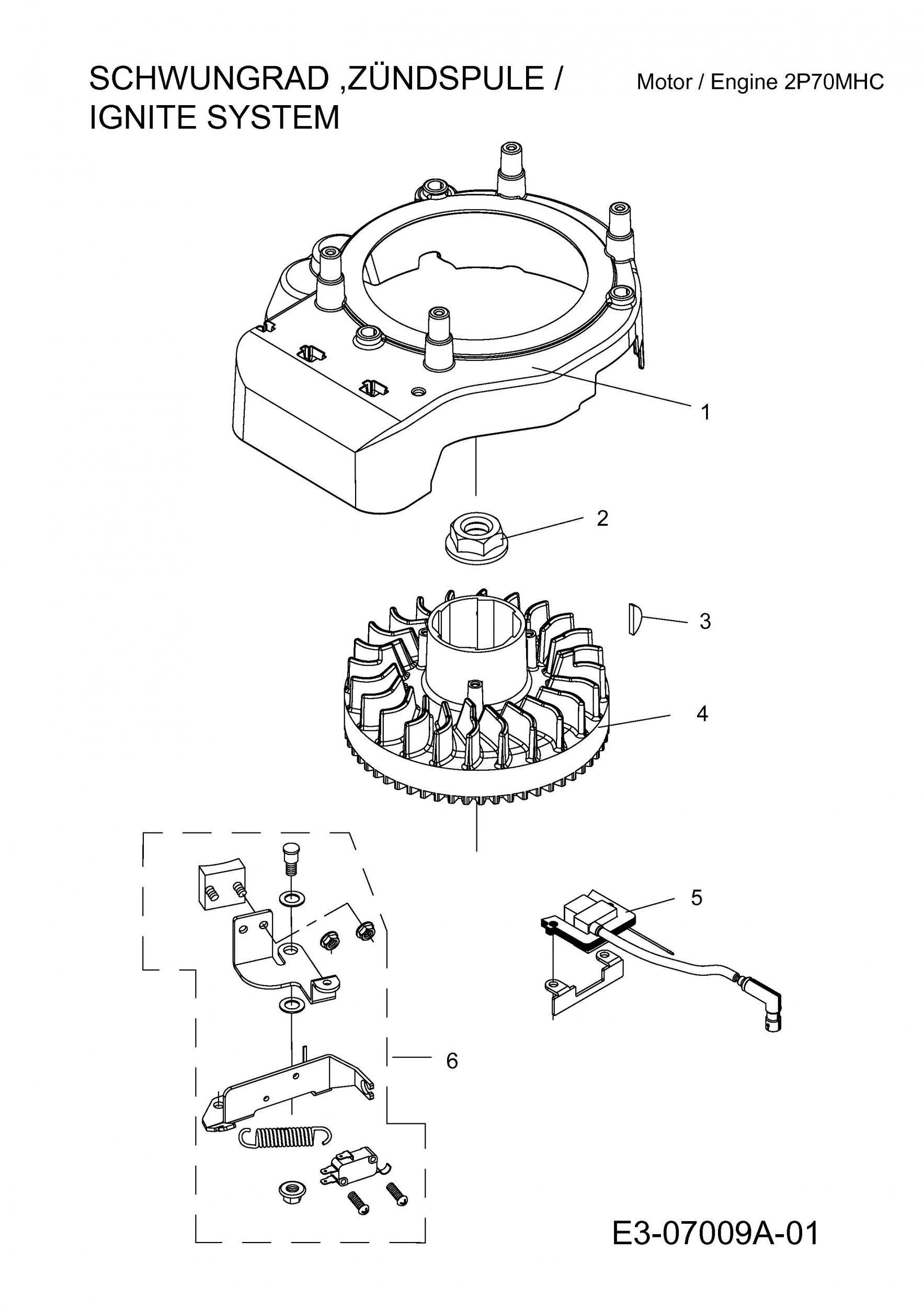 SCHWUNGRAD ,ZÜNDSPULE / IGNITE SYSTEM

Motor / Engine 2P70MHC

1

2

3

4

5

6

E3-07009A-01