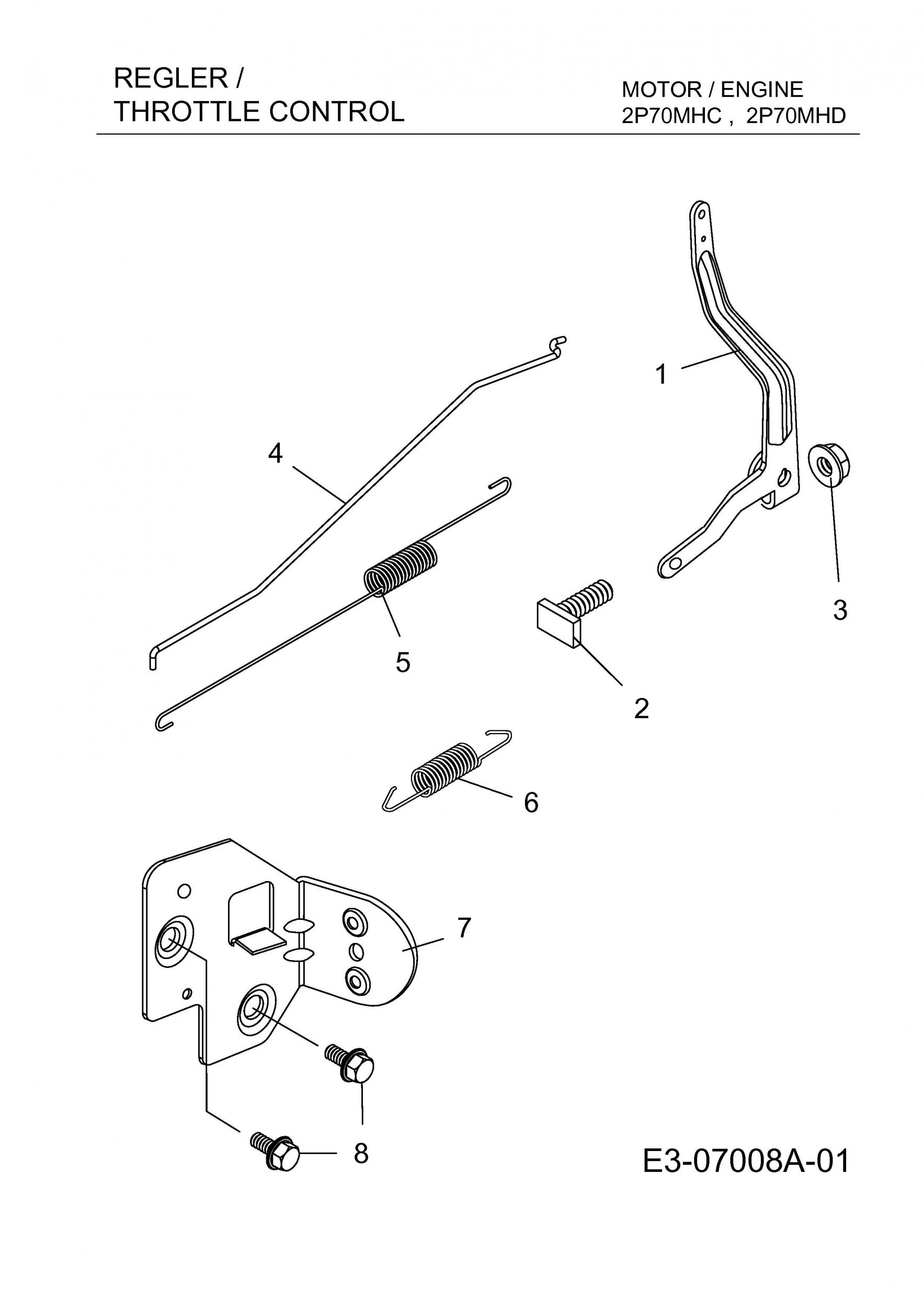 REGLER /
THROTTLE CONTROL

MOTOR / ENGINE
2P70MHC , 2P70MHD

1

4

3

5

2

6

7

8

E3-07008A-01