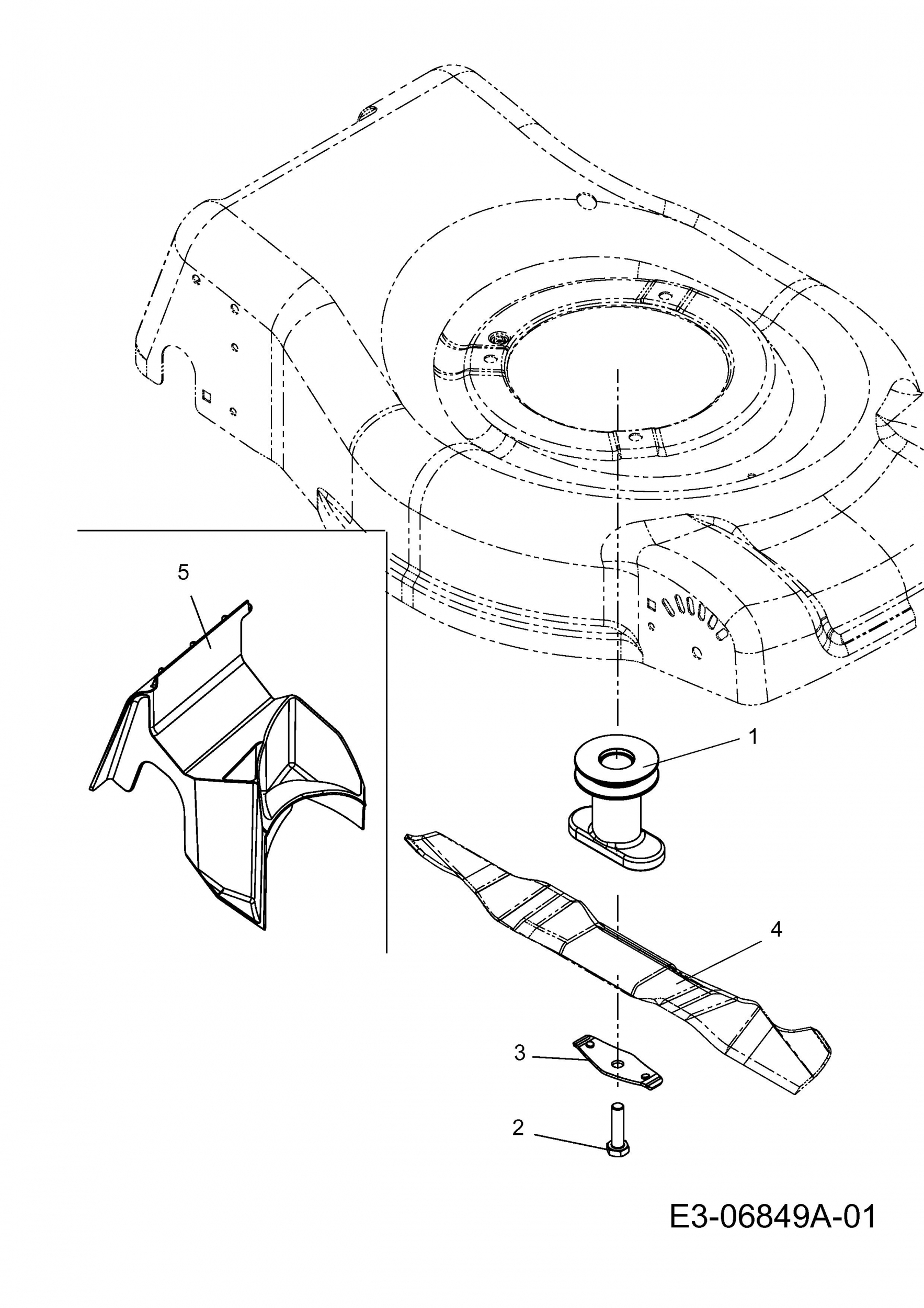 5

1

4

3

2

E3-06849A-01