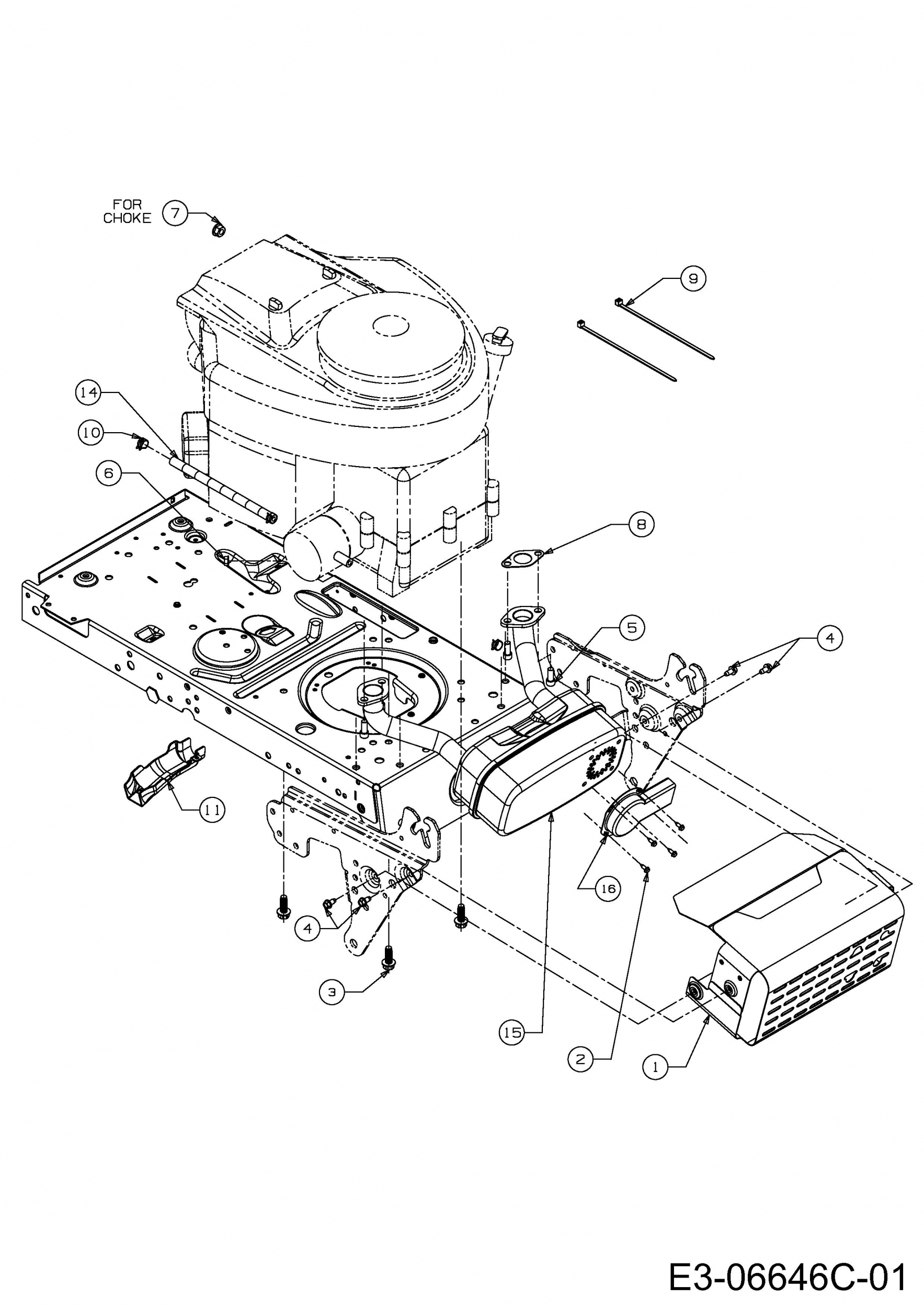 FOR CHOKE 7

9

14

10

6

8

5

4

11

16

4

3

15

2

1

E3-06646C-01