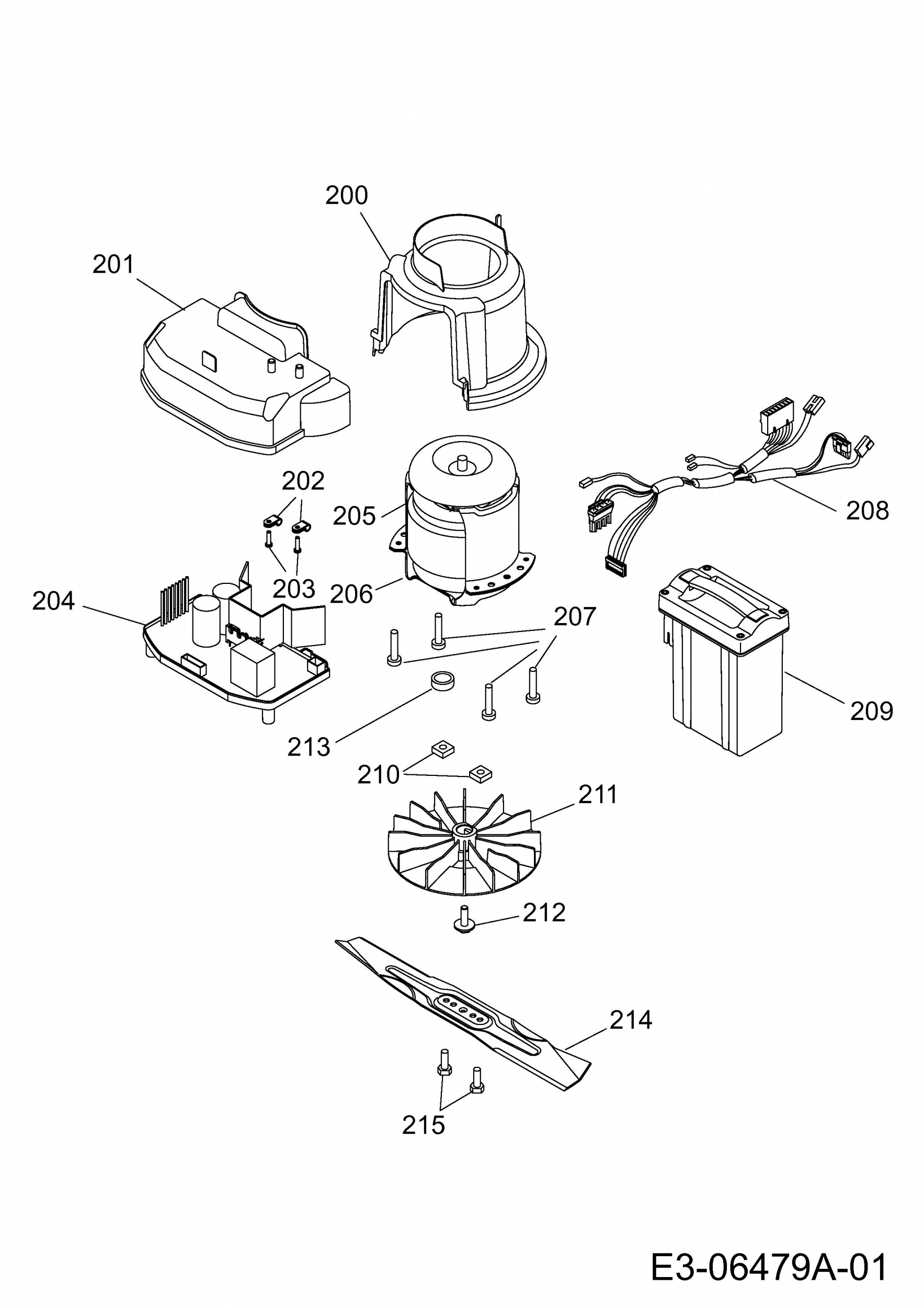 200
201
202
205
208
203
206
204
207
209
213
210
211
212
214
215
E3-06479A-01