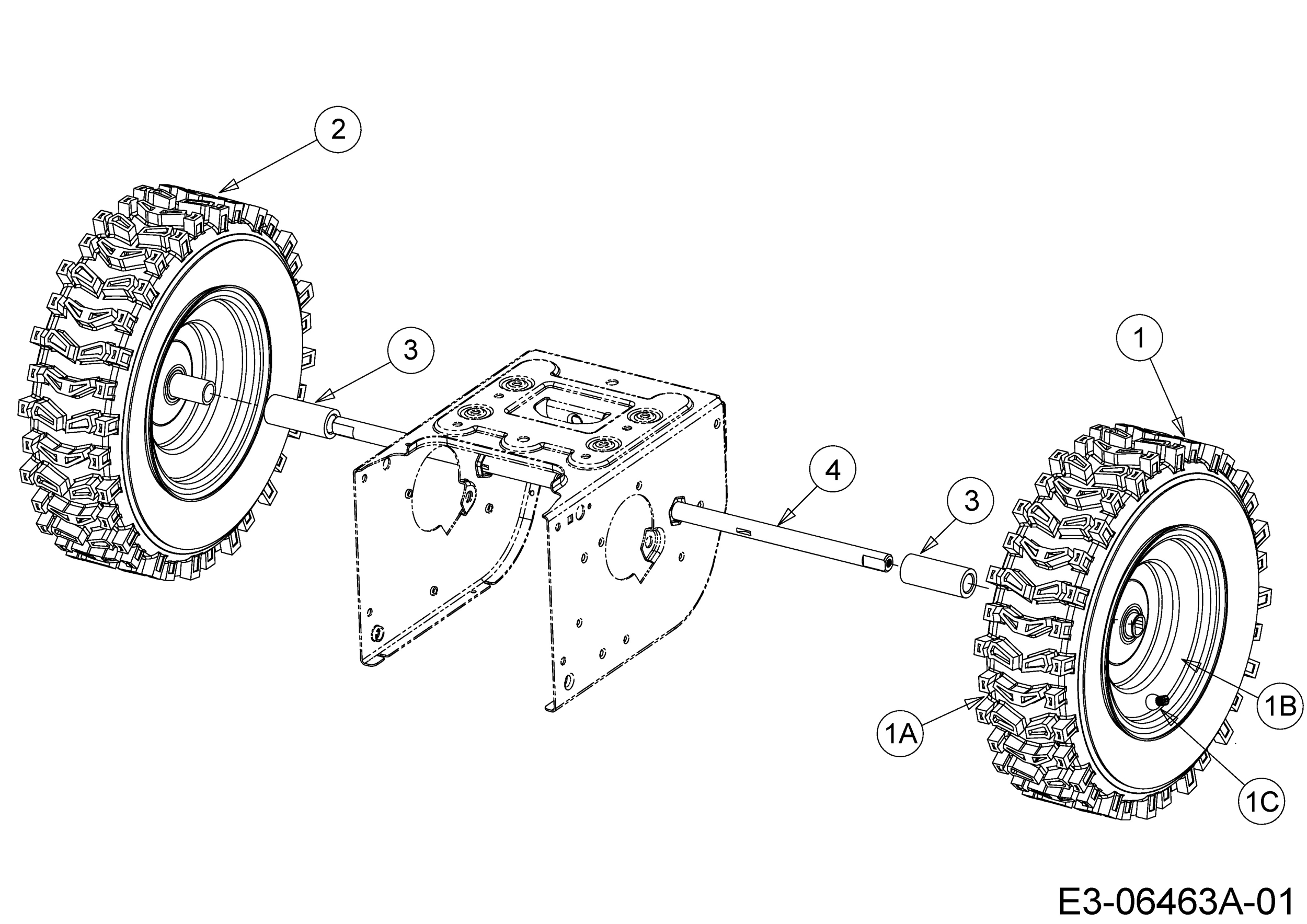 2

3

1

4

3

1B

1A

1C

E3-06463A-01